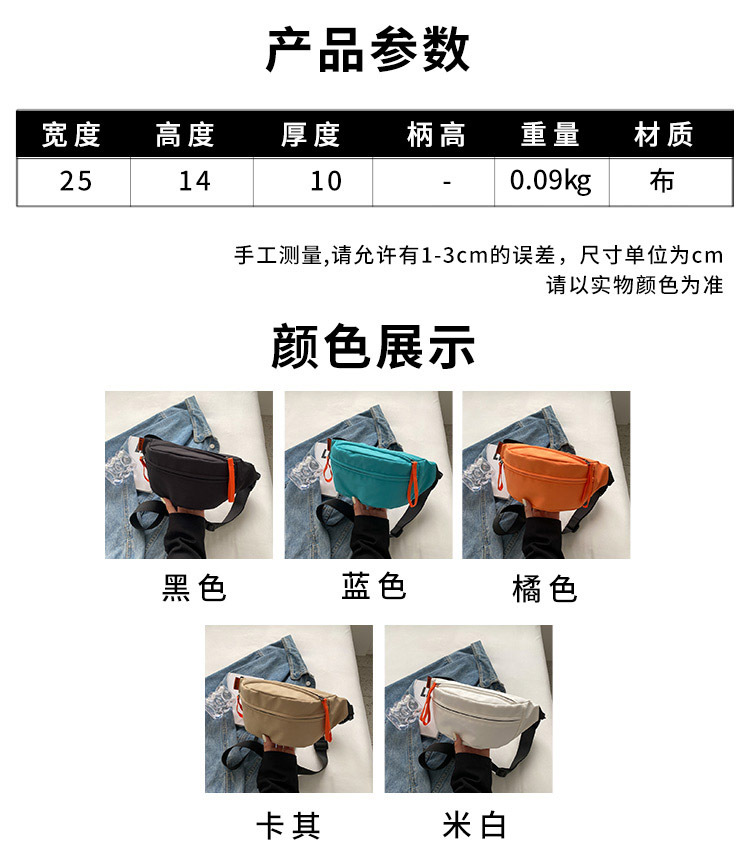 产品参数

| 宽度 | 高度 | 厚度 | 柄高 | 重量 | 材质 |
|---|---|---|---|---|---|
| 25 | 14 | 10 | - | 0.09kg | 布 |

手工测量,请允许有1-3cm的误差，尺寸单位为cm
请以实物颜色为准

颜色展示

黑色

蓝色

橘色

卡其

米白