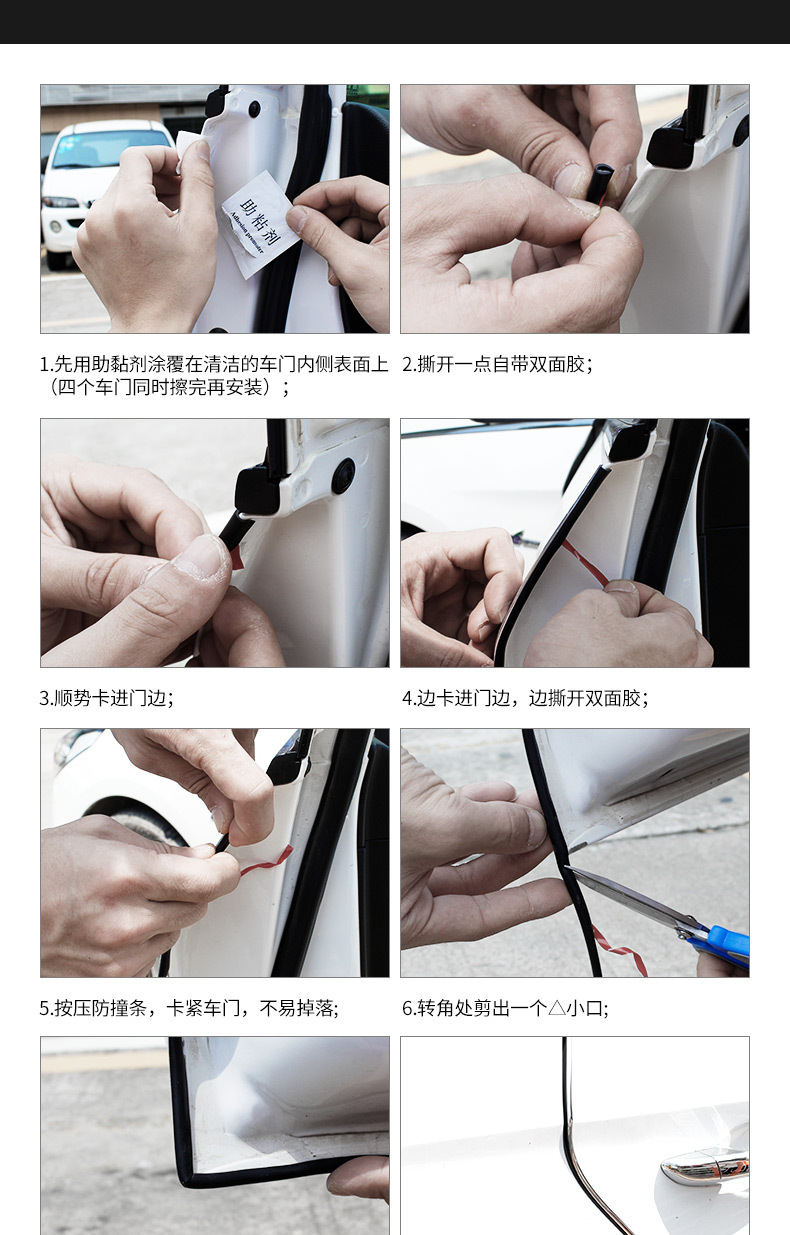 助粘剂
Adhesion promoter

1.先用助黏剂涂覆在清洁的车门内侧表面上（四个车门同时擦完再安装）；

2.撕开一点自带双面胶；

3.顺势卡进门边；

4.边卡进门边，边撕开双面胶；

5.按压防撞条，卡紧车门，不易掉落;

6.转角处剪出一个△小口;