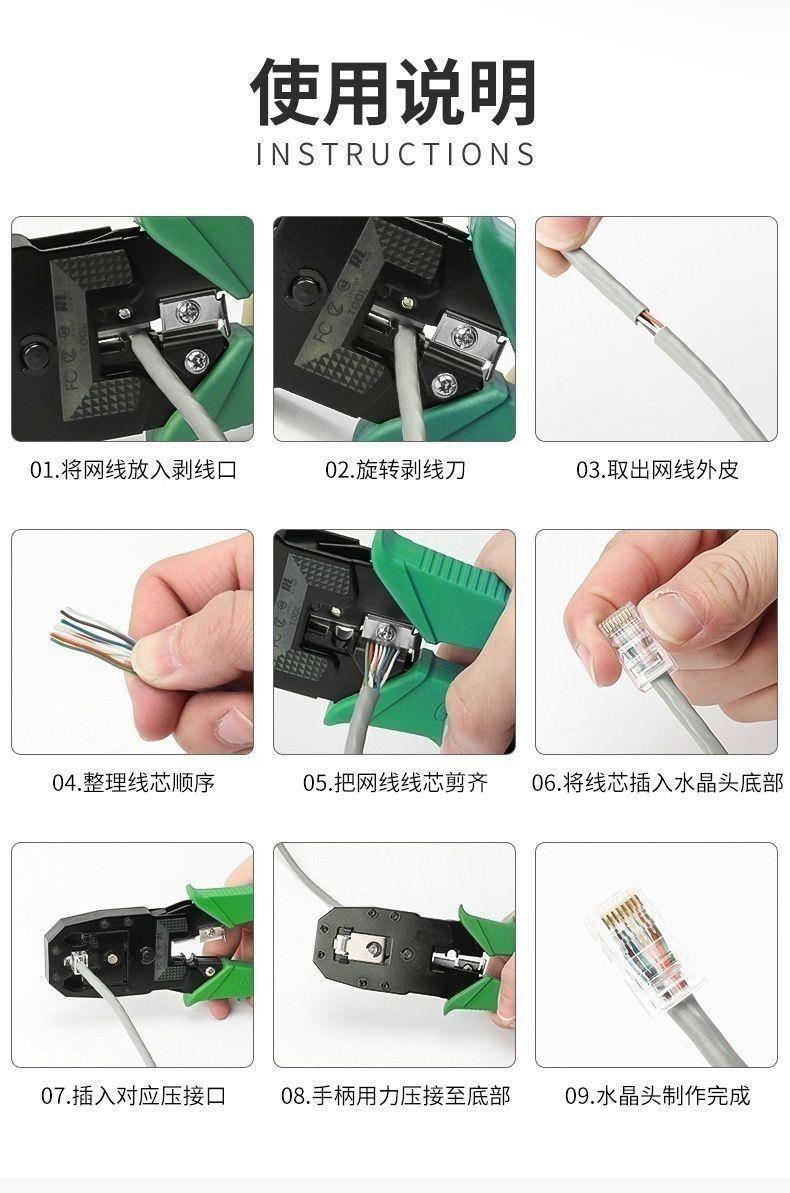 使用说明
INSTRUCTIONS

01.将网线放入剥线口

02.旋转剥线刀

03.取出网线外皮

04.整理线芯顺序

05.把网线线芯剪齐

06.将线芯插入水晶头底部

07.插入对应压接口

08.手柄用力压接至底部

09.水晶头制作完成