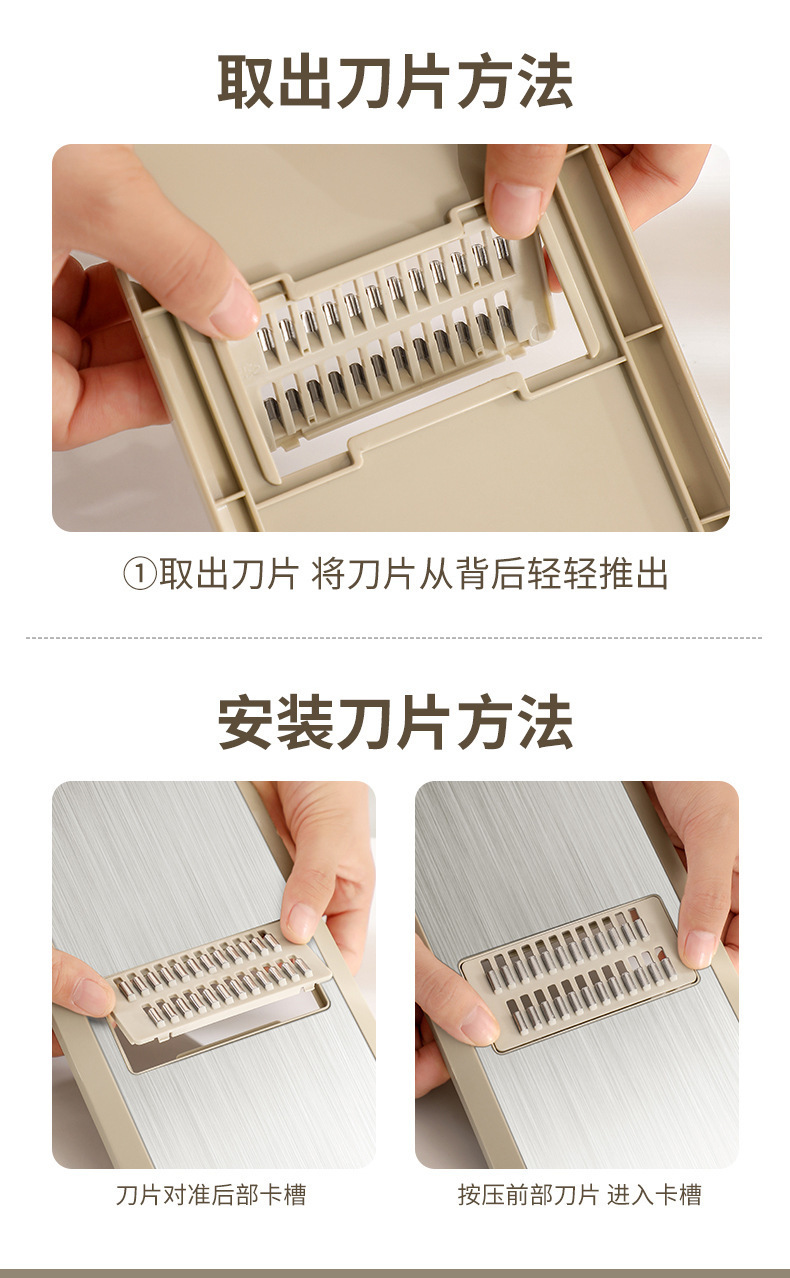 取出刀片方法

①取出刀片 将刀片从背后轻轻推出

安装刀片方法

刀片对准后部卡槽

按压前部刀片 进入卡槽