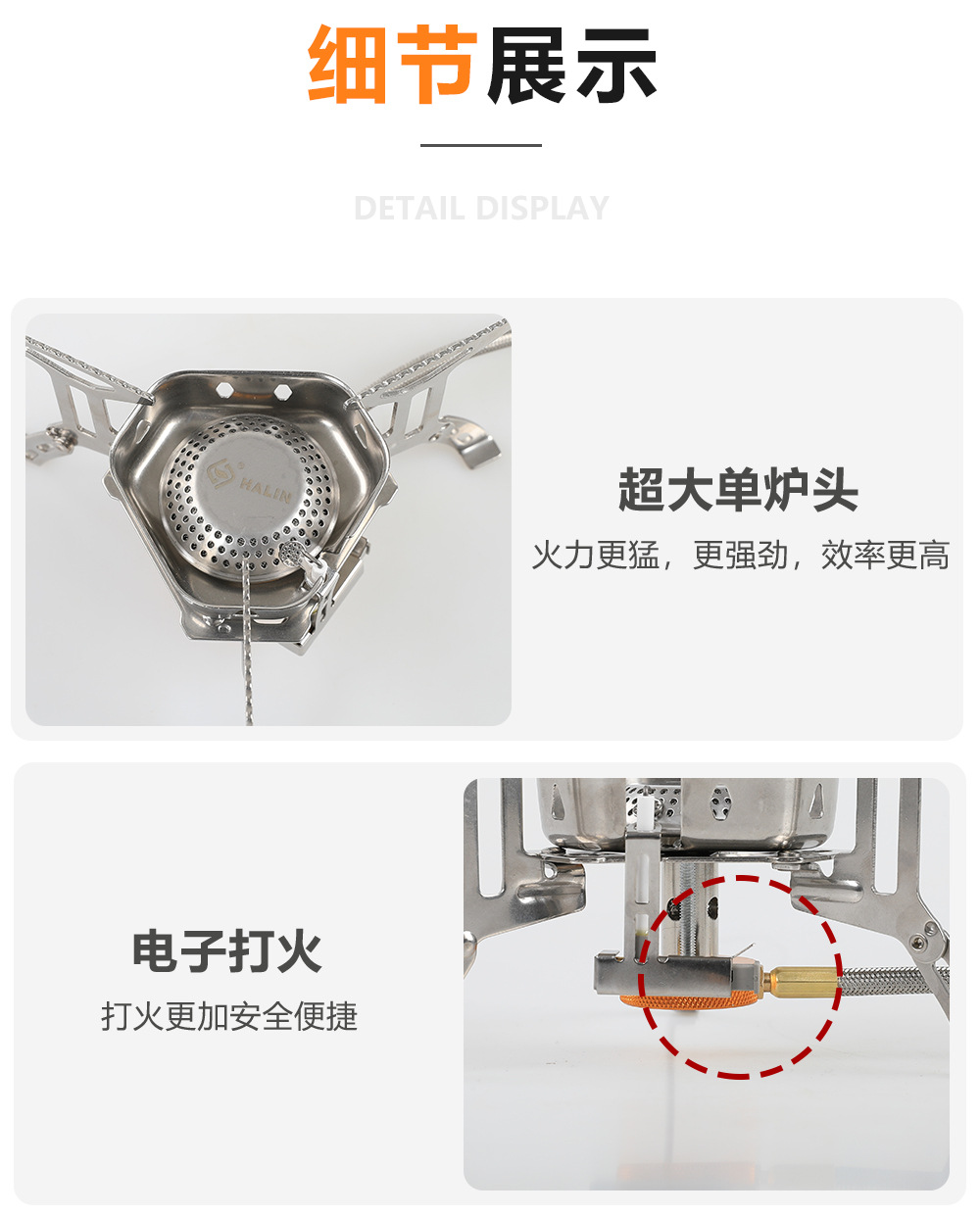 细节展示

DETAIL DISPLAY

HALIN

超大单炉头

火力更猛，更强劲，效率更高

电子打火

打火更加安全便捷