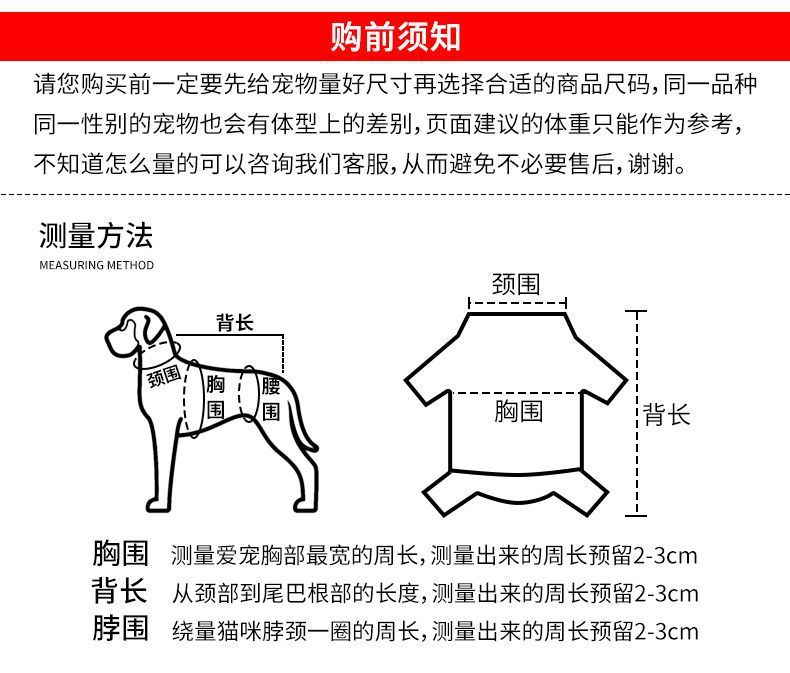 购前须知

请您购买前一定要先给宠物量好尺寸再选择合适的商品尺码，同一品种同一性别的宠物也会有体型上的差别，页面建议的体重只能作为参考，不知道怎么量的可以咨询我们客服，从而避免不必要售后，谢谢。

测量方法
MEASURING METHOD

背长
颈围
胸围
腰围

颈围
胸围
背长

胸围 测量爱宠胸部最宽的周长，测量出来的周长预留2-3cm
背长 从颈部到尾巴根部的长度，测量出来的周长预留2-3cm
脖围 绕量猫咪脖颈一圈的周长，测量出来的周长预留2-3cm