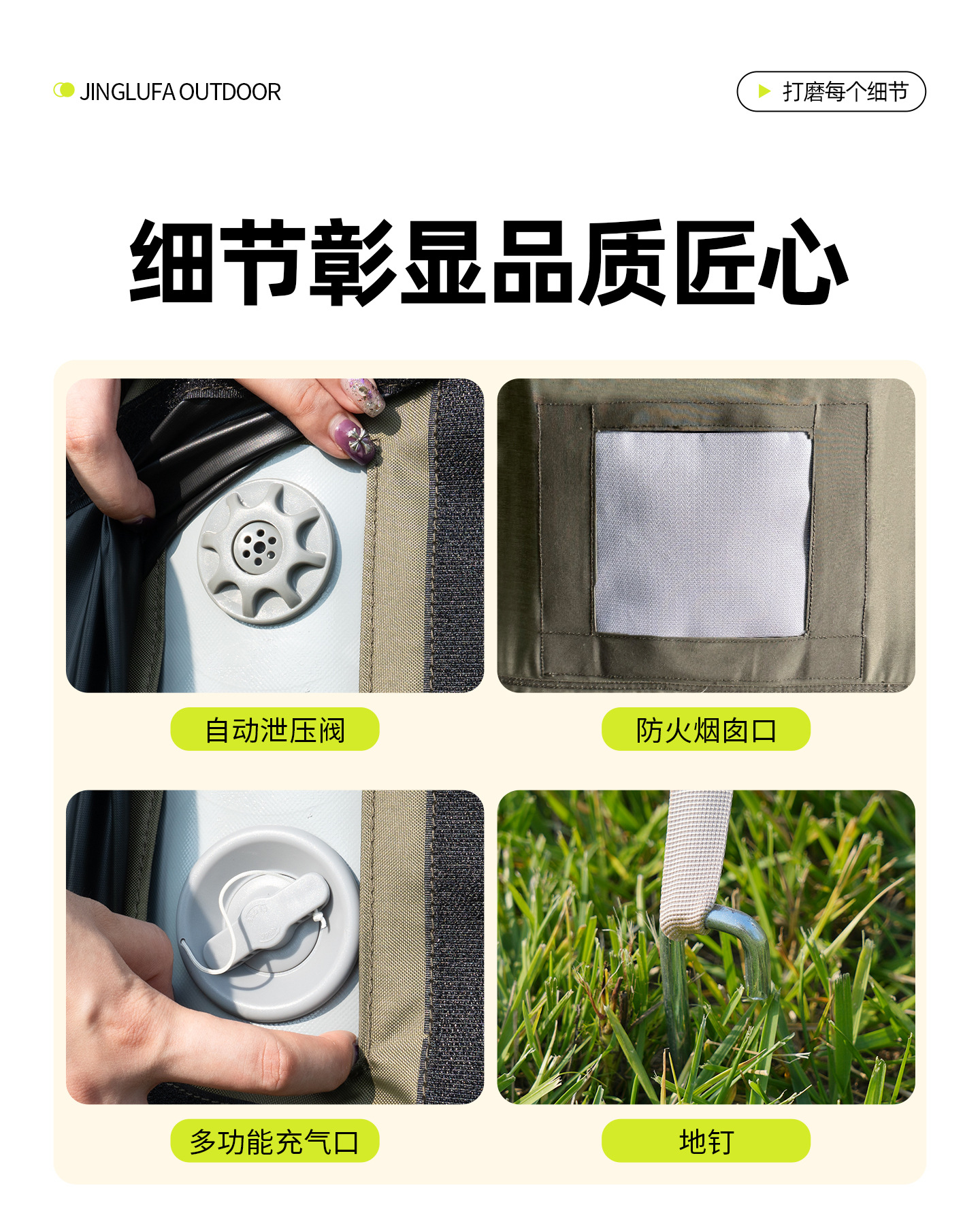 JINGLUFA OUTDOOR

打磨每个细节

细节彰显品质匠心

自动泄压阀

防火烟囱口

多功能充气口

地钉