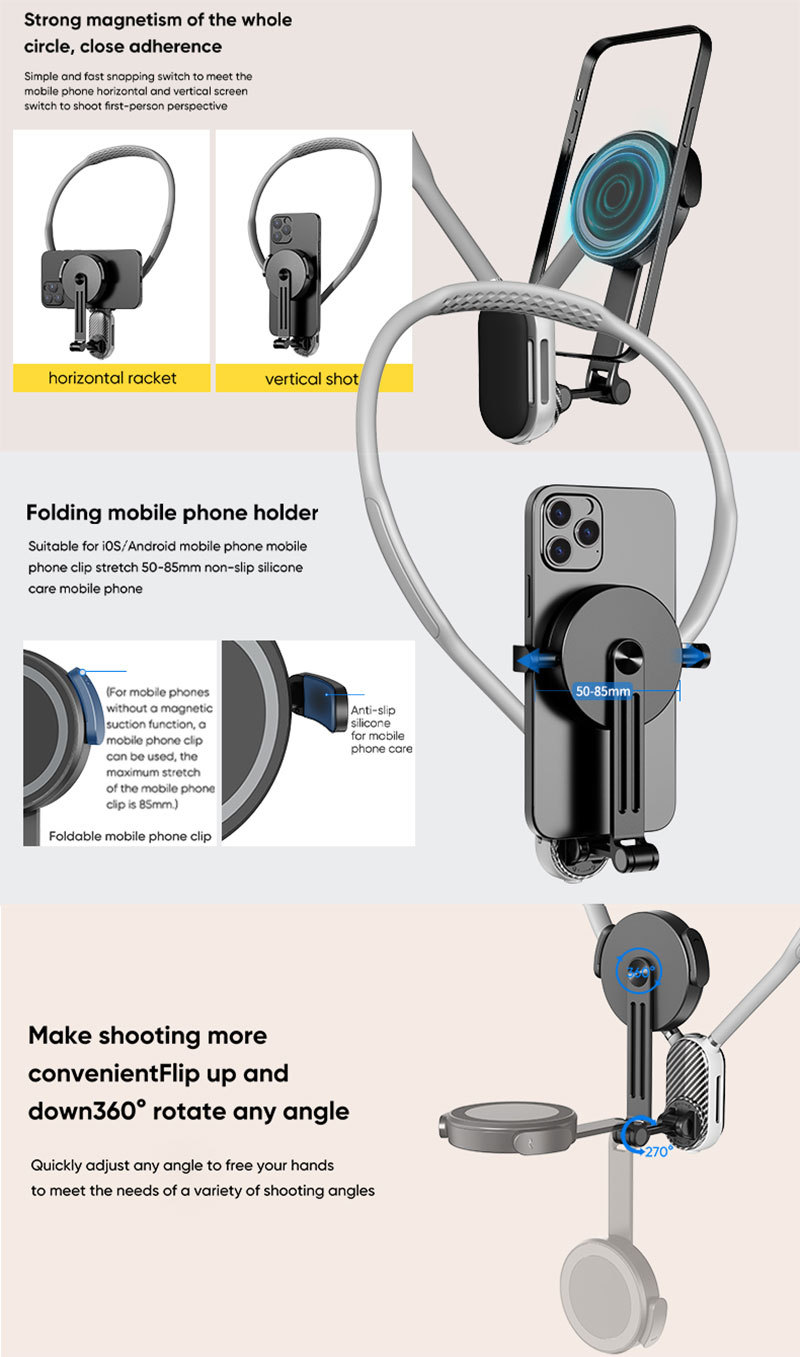 Strong magnetism of the whole circle, close adherence

Simple and fast snapping switch to meet the mobile phone horizontal and vertical screen switch to shoot first-person perspective

horizontal racket

vertical shot

Folding mobile phone holder

Suitable for iOS/Android mobile phone mobile phone clip stretch 50-85mm non-slip silicone care mobile phone

(For mobile phones without a magnetic suction function, a mobile phone clip can be used, the maximum stretch of the mobile phone clip is 85mm.)

Foldable mobile phone clip

Anti-slip silicone for mobile phone care

50-85mm

Make shooting more convenientFlip up and down360° rotate any angle

Quickly adjust any angle to free your hands to meet the needs of a variety of shooting angles

360°

270°