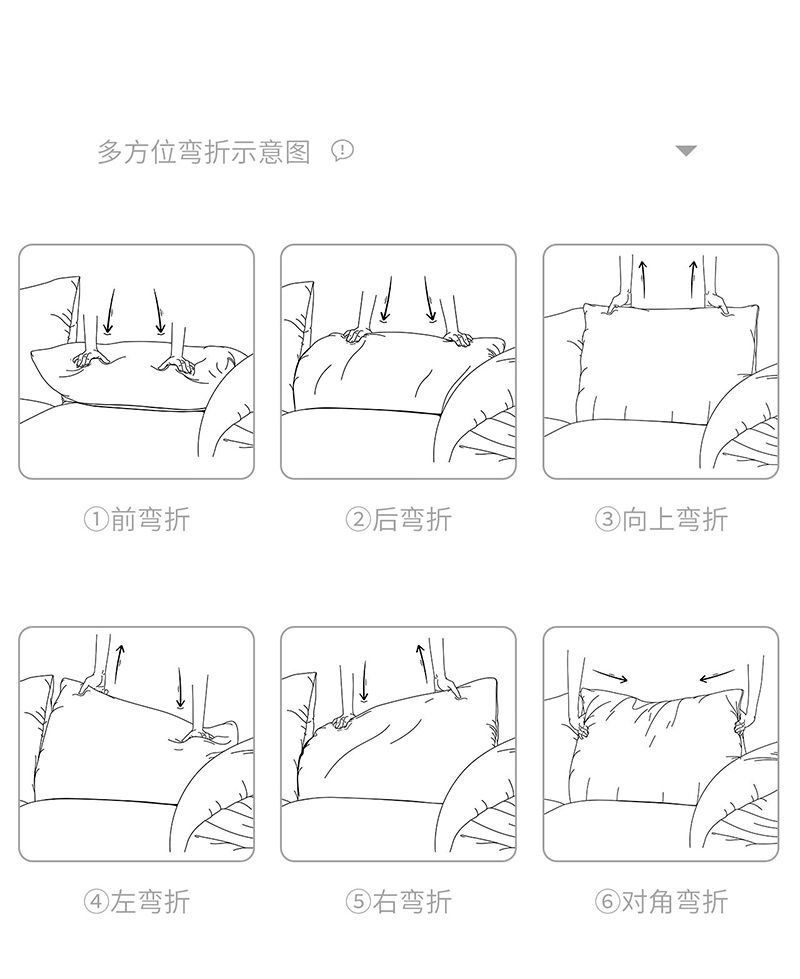 多方位弯折示意图

①前弯折

②后弯折

③向上弯折

④左弯折

⑤右弯折

⑥对角弯折