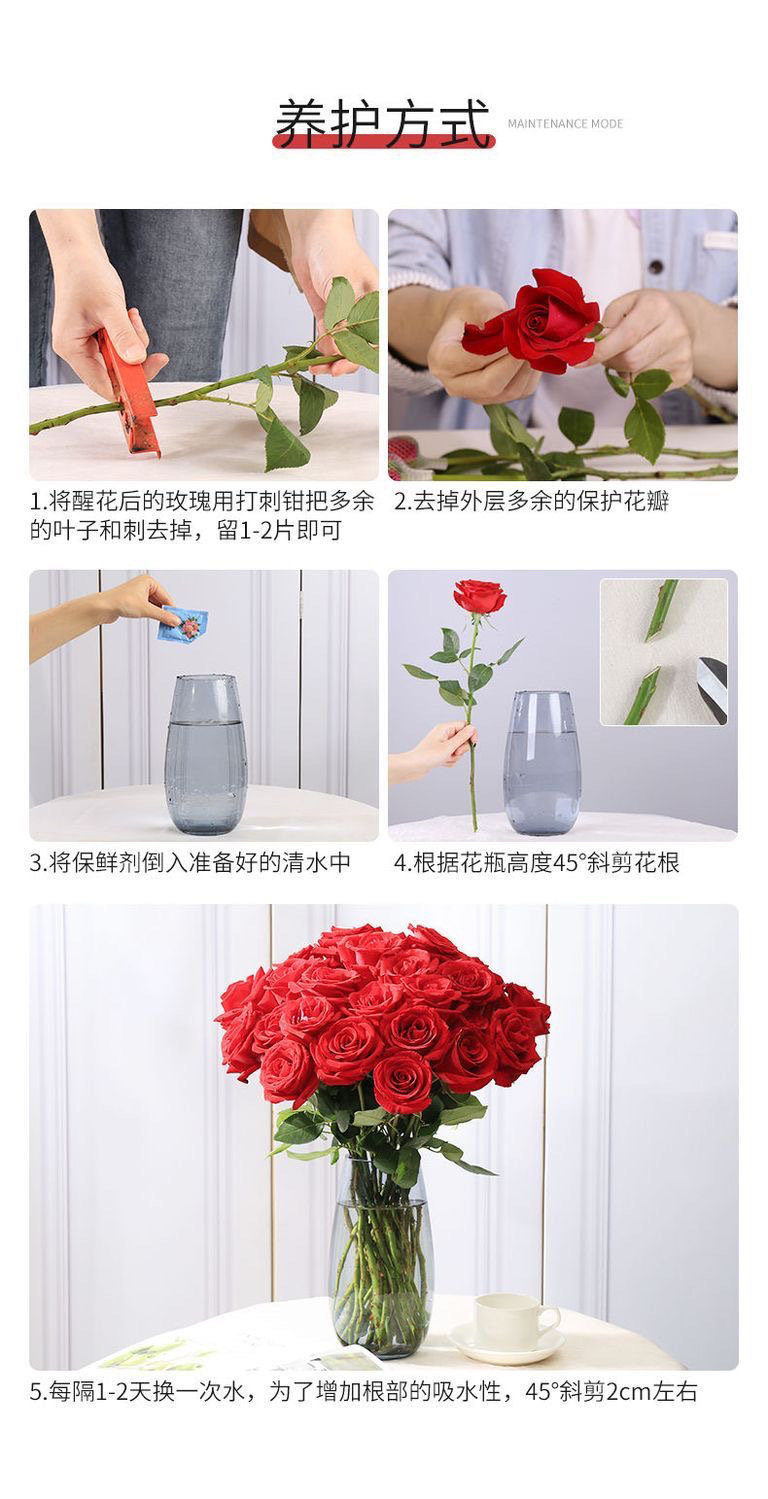 养护方式 MAINTENANCE MODE

1.将醒花后的玫瑰用打刺钳把多余的叶子和刺去掉，留1-2片即可

2.去掉外层多余的保护花瓣

3.将保鲜剂倒入准备好的清水中

4.根据花瓶高度45°斜剪花根

5.每隔1-2天换一次水，为了增加根部的吸水性，45°斜剪2cm左右