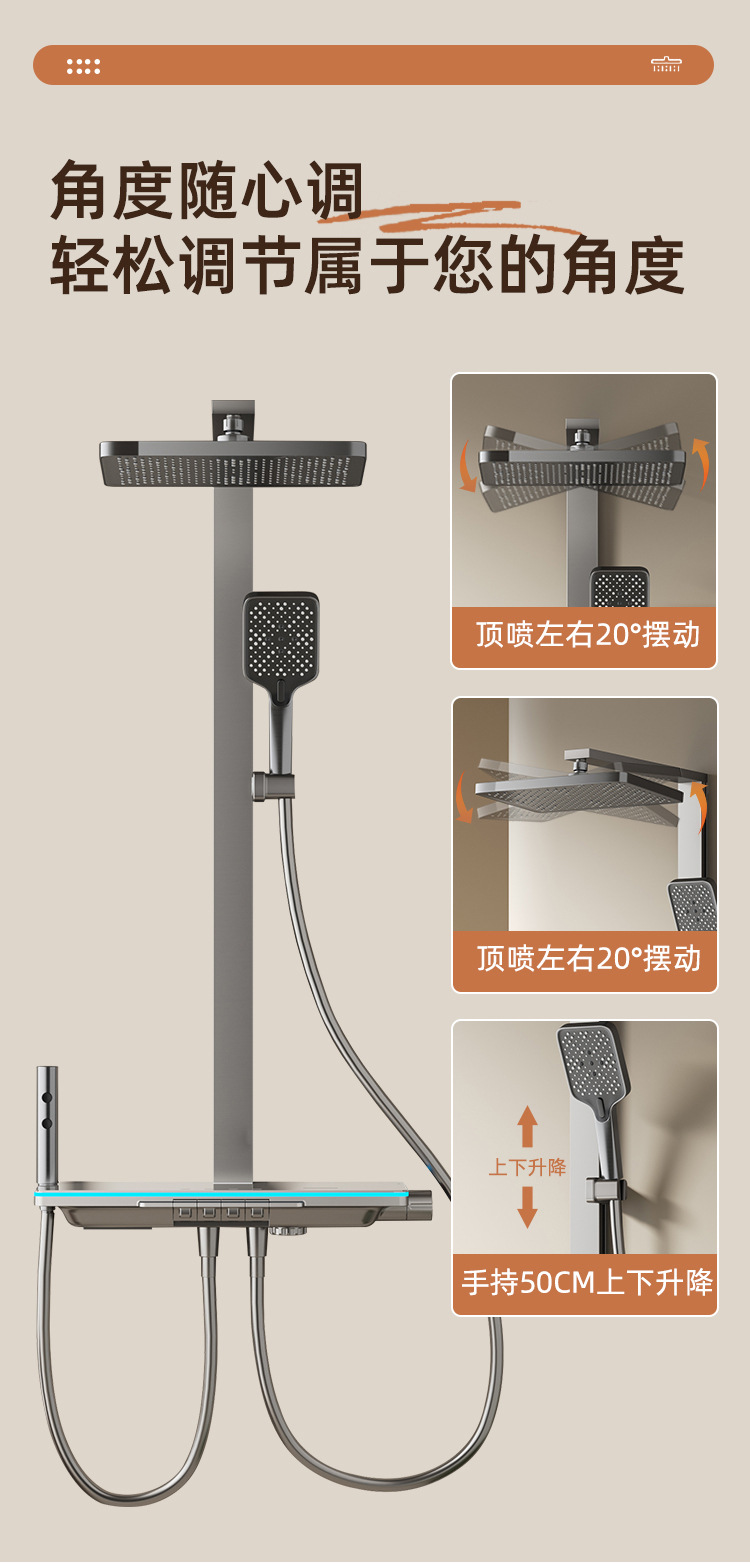 角度随心调
轻松调节属于您的角度

顶喷左右20°摆动

顶喷左右20°摆动

上下升降

手持50CM上下升降