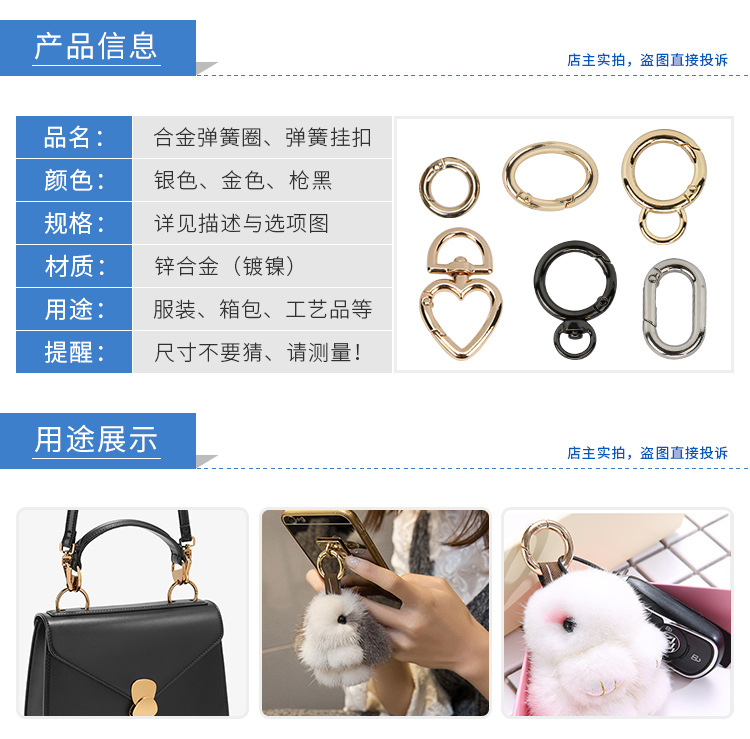 产品信息

店主实拍，盗图直接投诉

| 品名： | 合金弹簧圈、弹簧挂扣 |
|---|---|
| 颜色： | 银色、金色、枪黑 |
| 规格： | 详见描述与选项图 |
| 材质： | 锌合金（镀镍） |
| 用途： | 服装、箱包、工艺品等 |
| 提醒： | 尺寸不要猜、请测量！ |

用途展示

店主实拍，盗图直接投诉