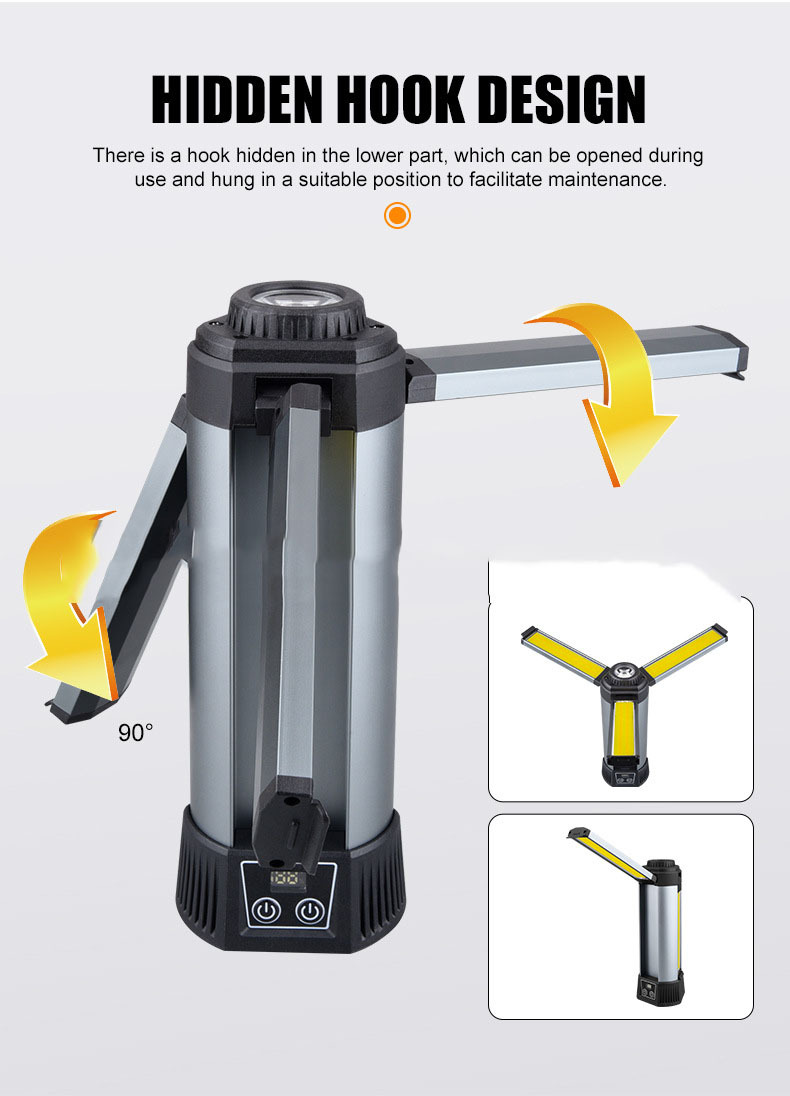 HIDDEN HOOK DESIGN

There is a hook hidden in the lower part, which can be opened during use and hung in a suitable position to facilitate maintenance.

90°