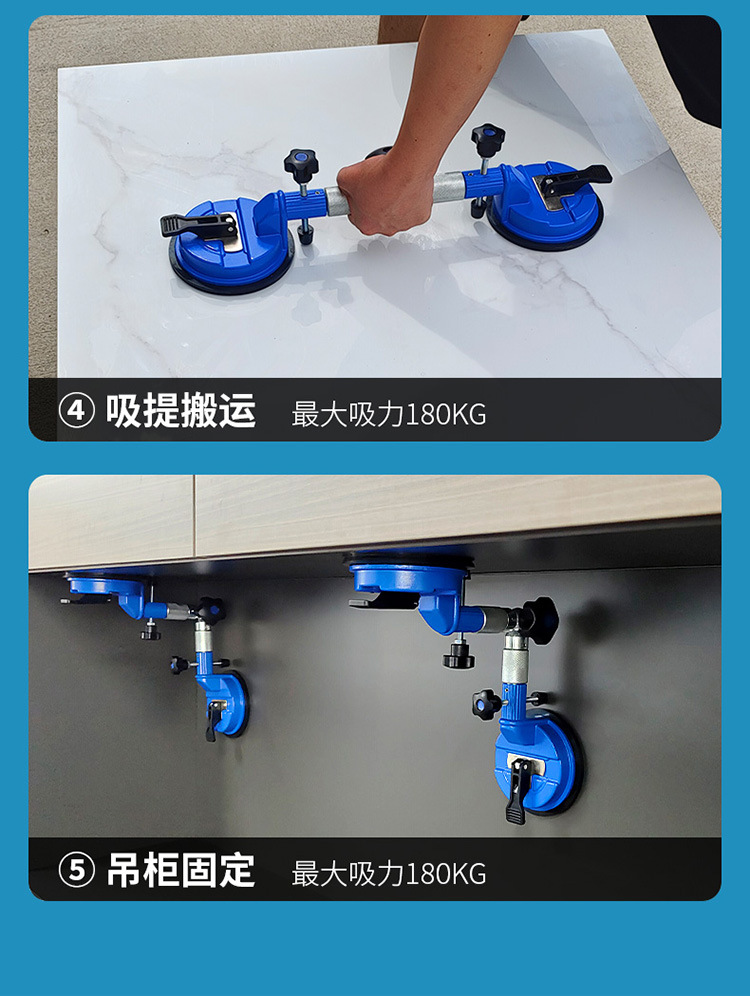 ④ 吸提搬运 最大吸力180KG

⑤ 吊柜固定 最大吸力180KG