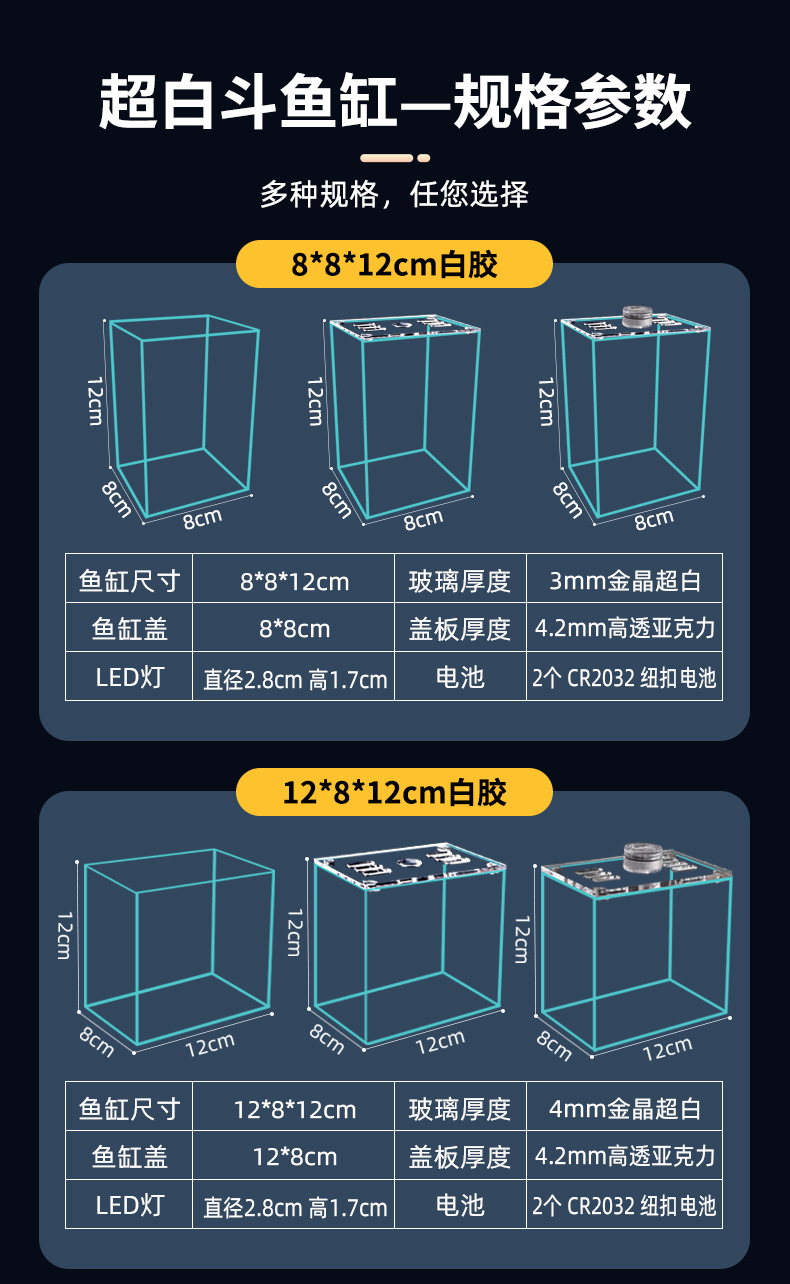 超白斗鱼缸—规格参数

多种规格，任您选择

8*8*12cm白胶

12cm
8cm
8cm

12cm
8cm
8cm

12cm
8cm
8cm

| 鱼缸尺寸 | 8*8*12cm | 玻璃厚度 | 3mm金晶超白 |
|---|---|---|---|
| 鱼缸盖 | 8*8cm | 盖板厚度 | 4.2mm高透亚克力 |
| LED灯 | 直径2.8cm 高1.7cm | 电池 | 2个 CR2032 纽扣电池 |

12*8*12cm白胶

12cm
8cm
12cm

12cm
8cm
12cm

12cm
8cm
12cm

| 鱼缸尺寸 | 12*8*12cm | 玻璃厚度 | 4mm金晶超白 |
|---|---|---|---|
| 鱼缸盖 | 12*8cm | 盖板厚度 | 4.2mm高透亚克力 |
| LED灯 | 直径2.8cm 高1.7cm | 电池 | 2个 CR2032 纽扣电池 |