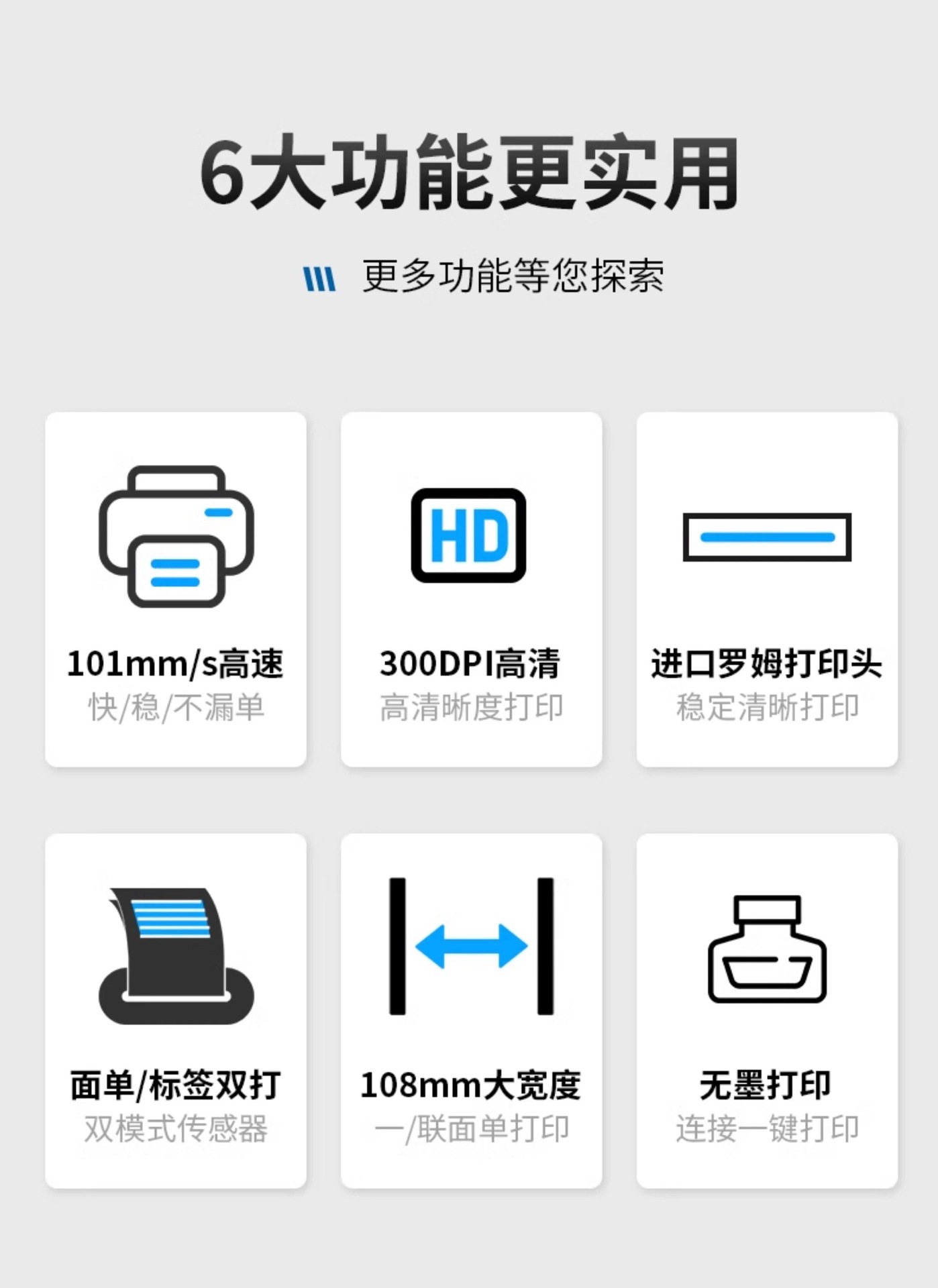 6大功能更实用

更多功能等您探索

HD

101mm/s高速
快/稳/不漏单

300DPI高清
高清晰度打印

进口罗姆打印头
稳定清晰打印

面单/标签双打
双模式传感器

108mm大宽度
一/联面单打印

无墨打印
连接一键打印