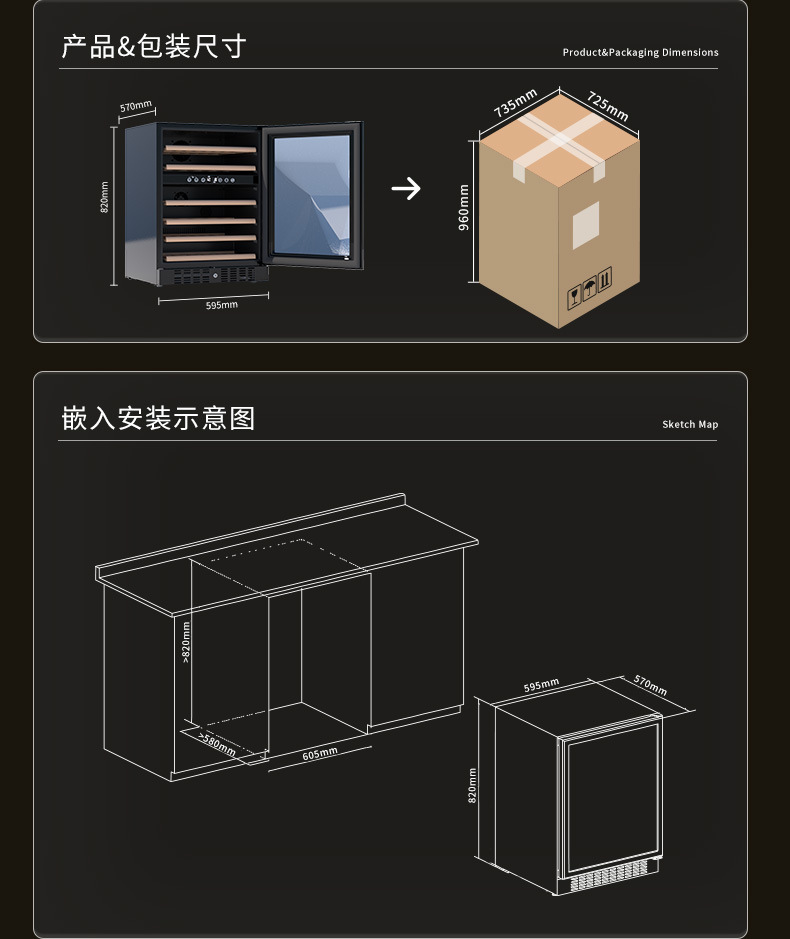 产品&包装尺寸

Product&Packaging Dimensions

570mm

820mm

595mm

735mm

725mm

960mm

嵌入安装示意图

Sketch Map

>820mm

>580mm

605mm

595mm

570mm

820mm