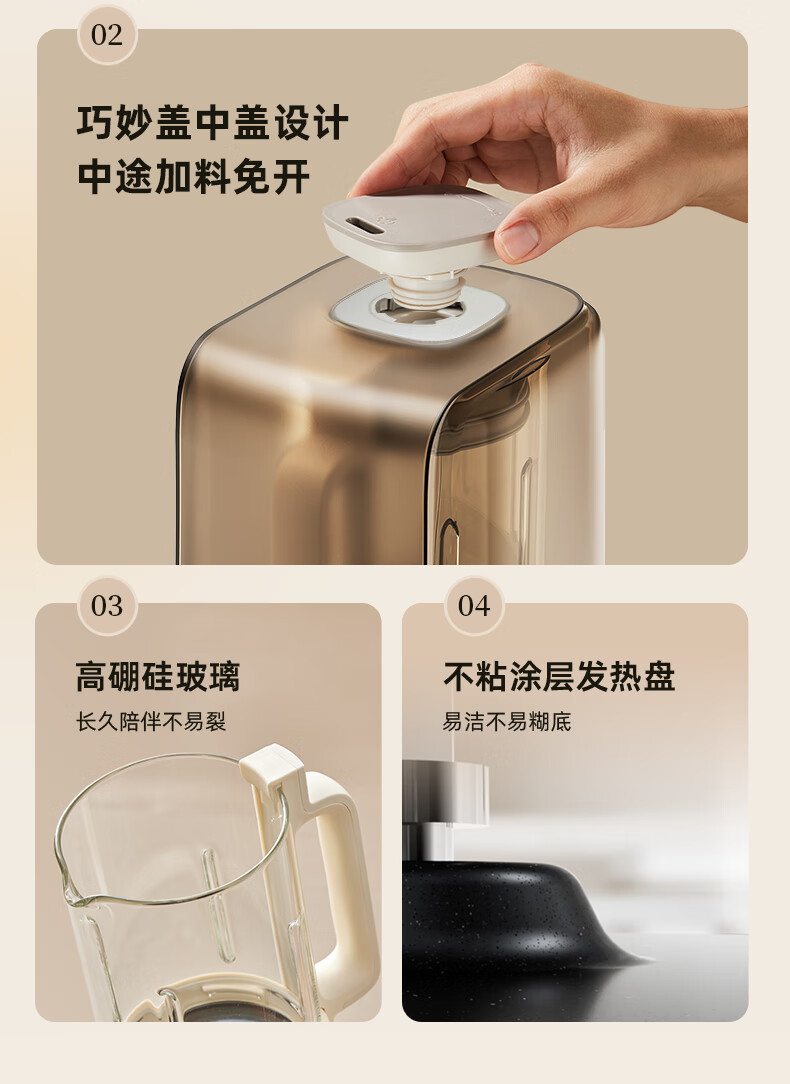 02

巧妙盖中盖设计
中途加料免开

03

高硼硅玻璃

长久陪伴不易裂

04

不粘涂层发热盘

易洁不易糊底