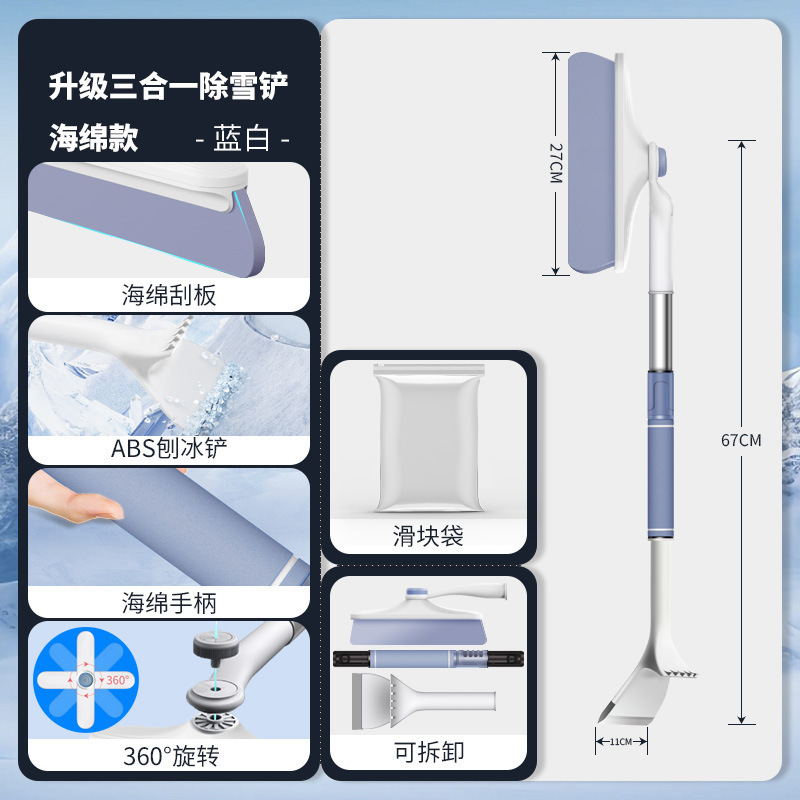 升级三合一除雪铲

海绵款 - 蓝白 -

海绵刮板

ABS刨冰铲

海绵手柄

360°

360°旋转

滑块袋

可拆卸

27CM

67CM

11CM