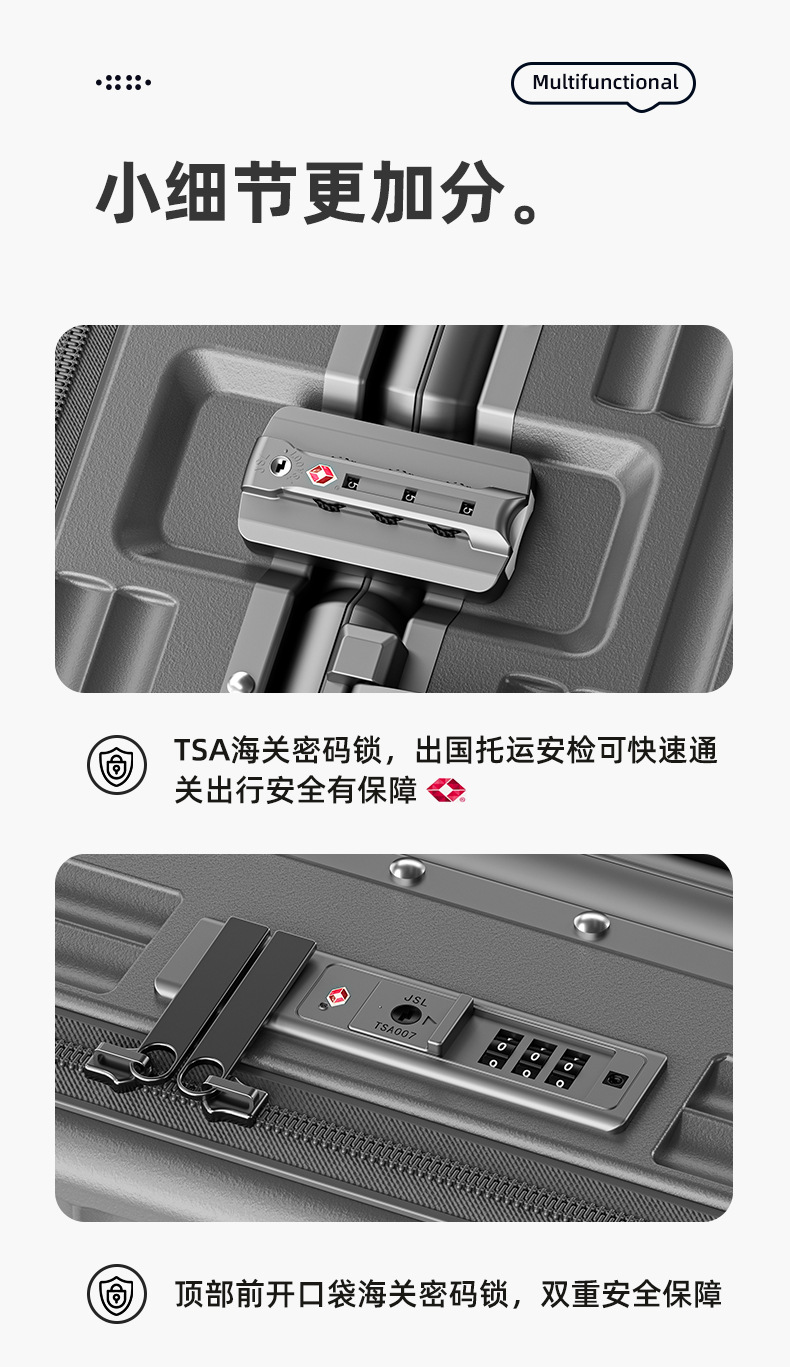 Multifunctional

小细节更加分。

5 5 5

TSA海关密码锁，出国托运安检可快速通关出行安全有保障

JSL
TSA007
0 0 0

顶部前开口袋海关密码锁，双重安全保障