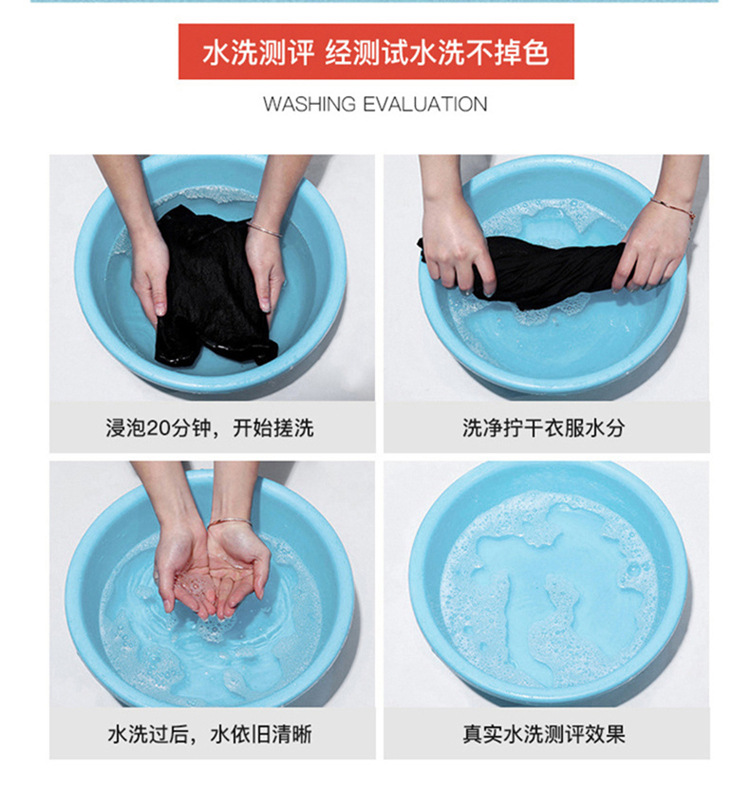 水洗测评 经测试水洗不掉色

WASHING EVALUATION

浸泡20分钟，开始搓洗

洗净拧干衣服水分

水洗过后，水依旧清晰

真实水洗测评效果