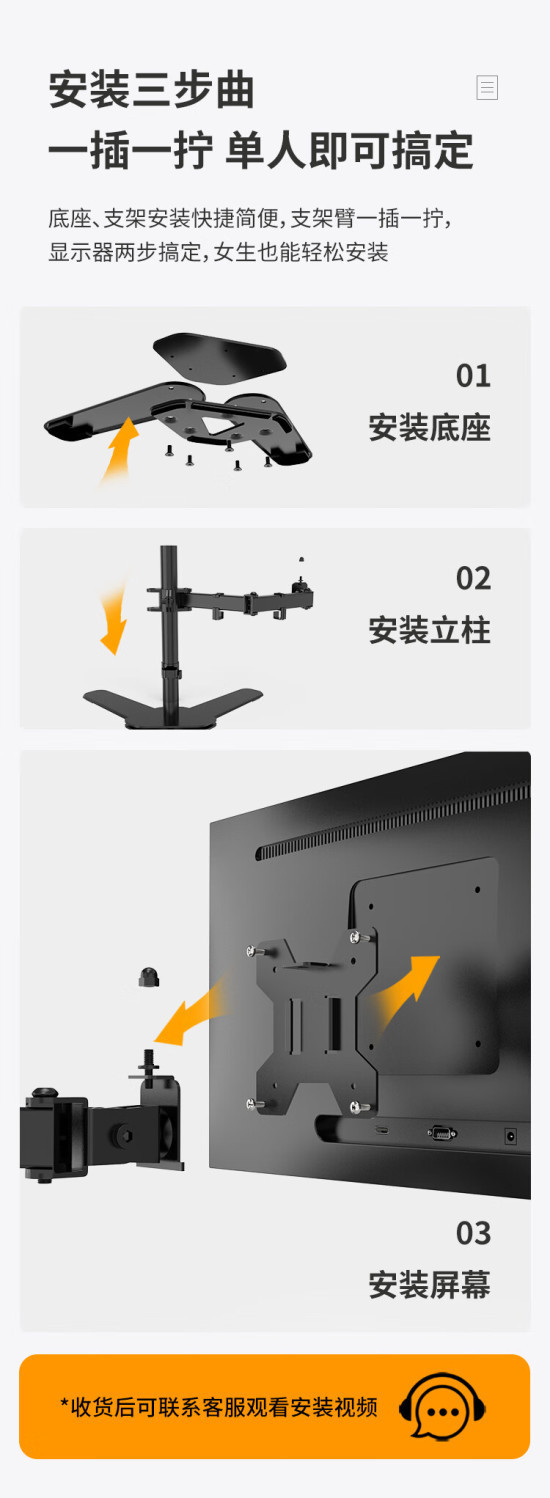 安装三步曲
一插一拧 单人即可搞定

底座、支架安装快捷简便，支架臂一插一拧，显示器两步搞定，女生也能轻松安装

01
安装底座

02
安装立柱

03
安装屏幕

*收货后可联系客服观看安装视频