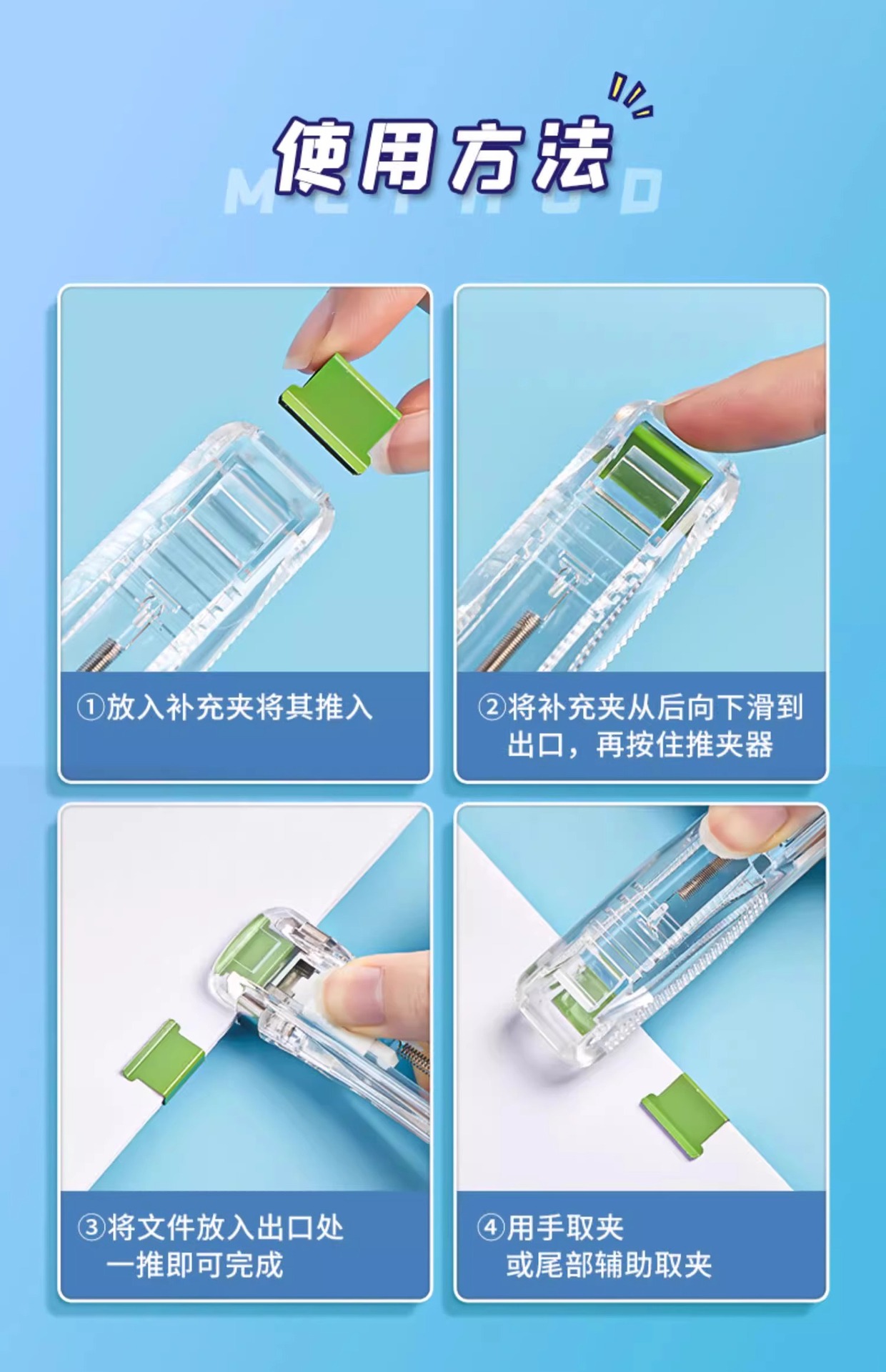 使用方法

METHOD

①放入补充夹将其推入

②将补充夹从后向下滑到出口，再按住推夹器

③将文件放入出口处一推即可完成

④用手取夹或尾部辅助取夹