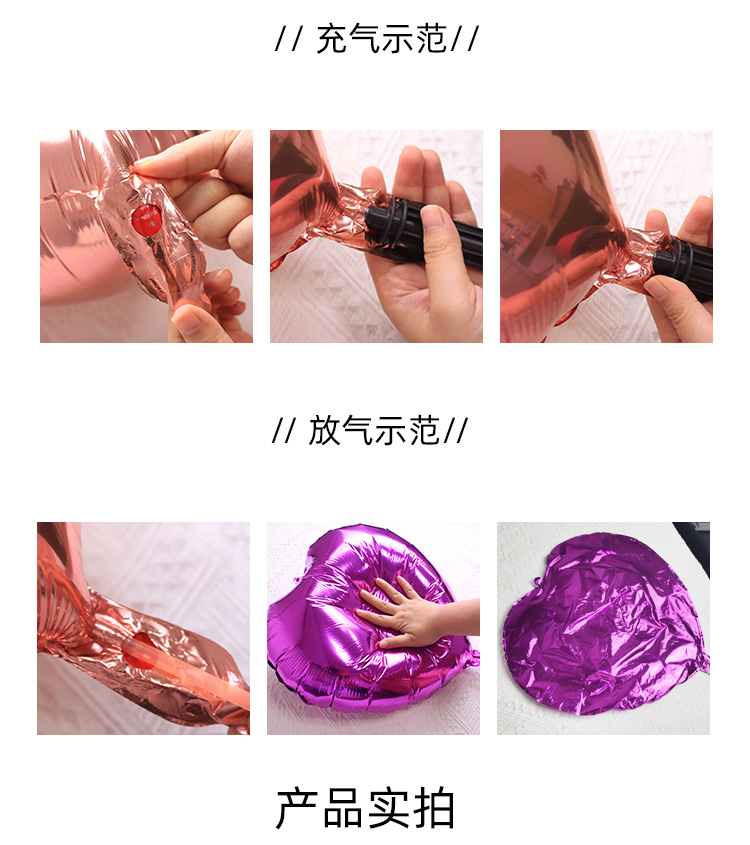 // 充气示范//

// 放气示范//

产品实拍