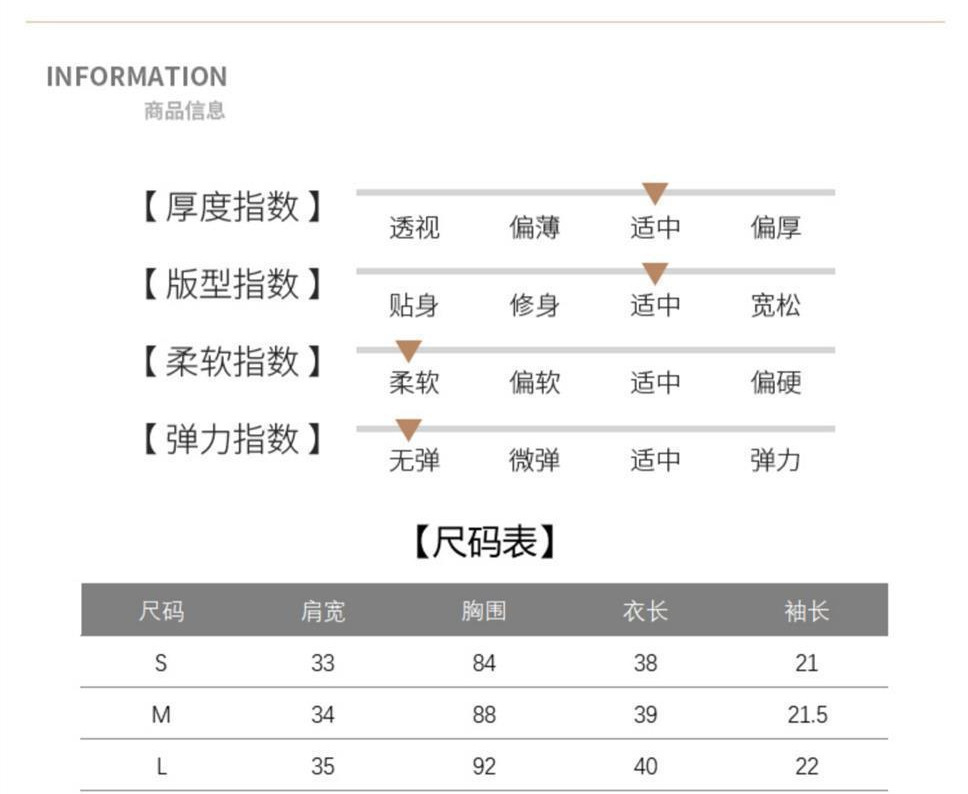 INFORMATION
商品信息

【厚度指数】
透视 偏薄 适中 偏厚

【版型指数】
贴身 修身 适中 宽松

【柔软指数】
柔软 偏软 适中 偏硬

【弹力指数】
无弹 微弹 适中 弹力

【尺码表】

| 尺码 | 肩宽 | 胸围 | 衣长 | 袖长 |
|---|---|---|---|---|
| S | 33 | 84 | 38 | 21 |
| M | 34 | 88 | 39 | 21.5 |
| L | 35 | 92 | 40 | 22 |