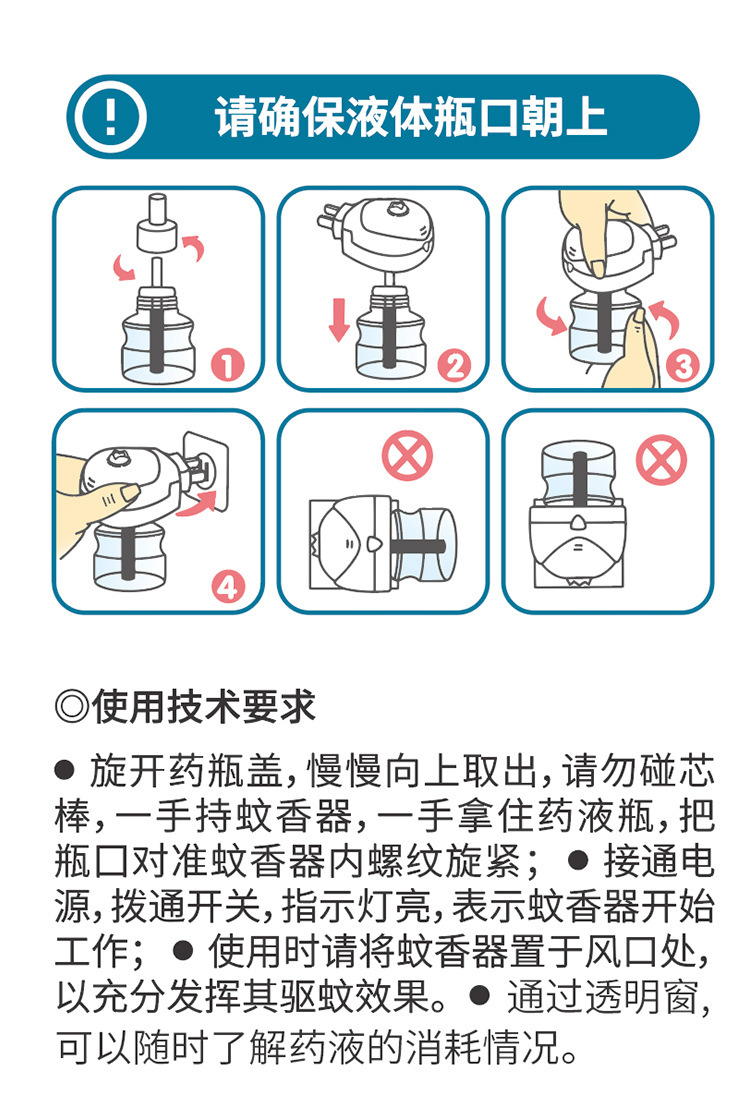 ! 请确保液体瓶口朝上

1 2 3

4

◎使用技术要求

● 旋开药瓶盖，慢慢向上取出，请勿碰芯棒，一手持蚊香器，一手拿住药液瓶，把瓶口对准蚊香器内螺纹旋紧； ● 接通电源，拨通开关，指示灯亮，表示蚊香器开始工作； ● 使用时请将蚊香器置于风口处，以充分发挥其驱蚊效果。● 通过透明窗，可以随时了解药液的消耗情况。