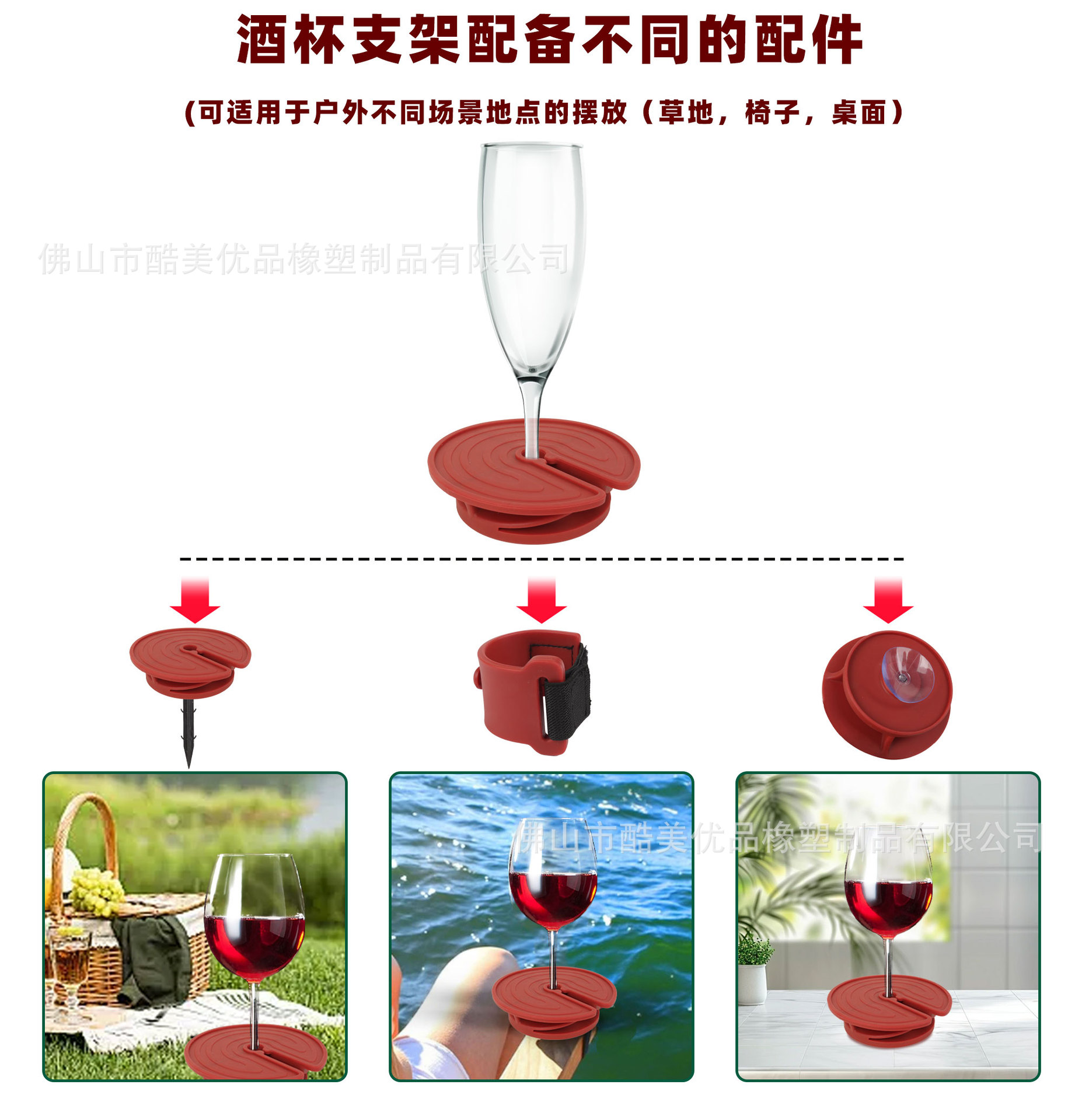 酒杯支架配备不同的配件

(可适用于户外不同场景地点的摆放（草地，椅子，桌面）

佛山市酷美优品橡塑制品有限公司

佛山市酷美优品橡塑制品有限公司