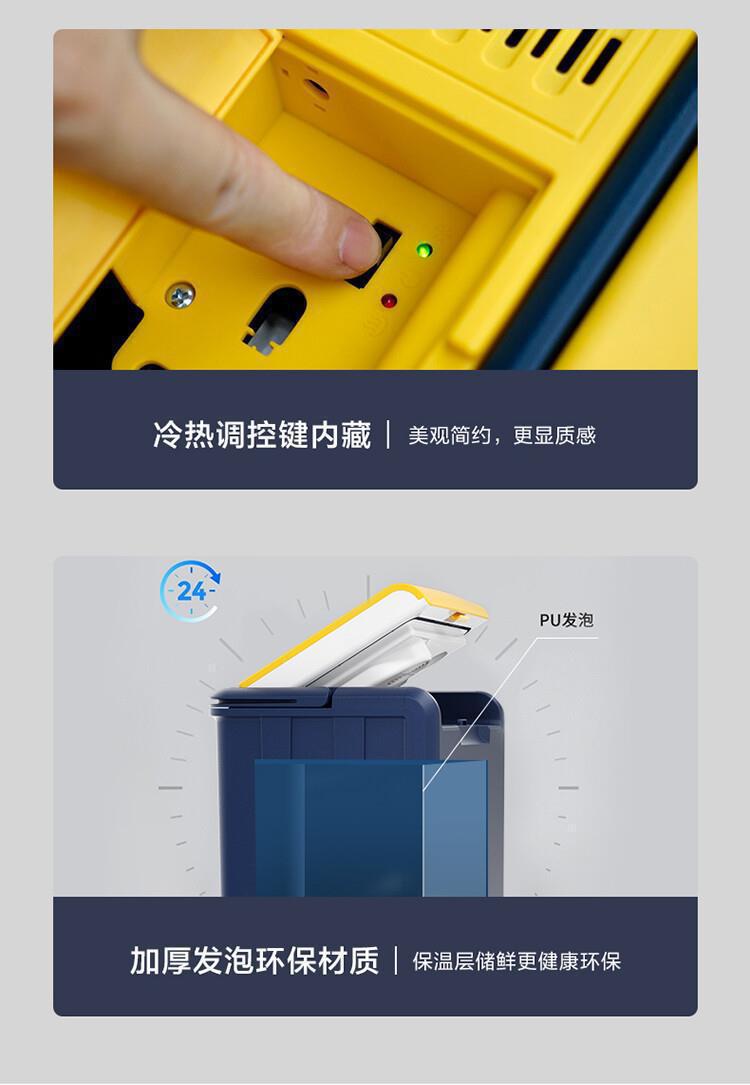 冷热调控键内藏 | 美观简约，更显质感

24

PU发泡

加厚发泡环保材质 | 保温层储鲜更健康环保