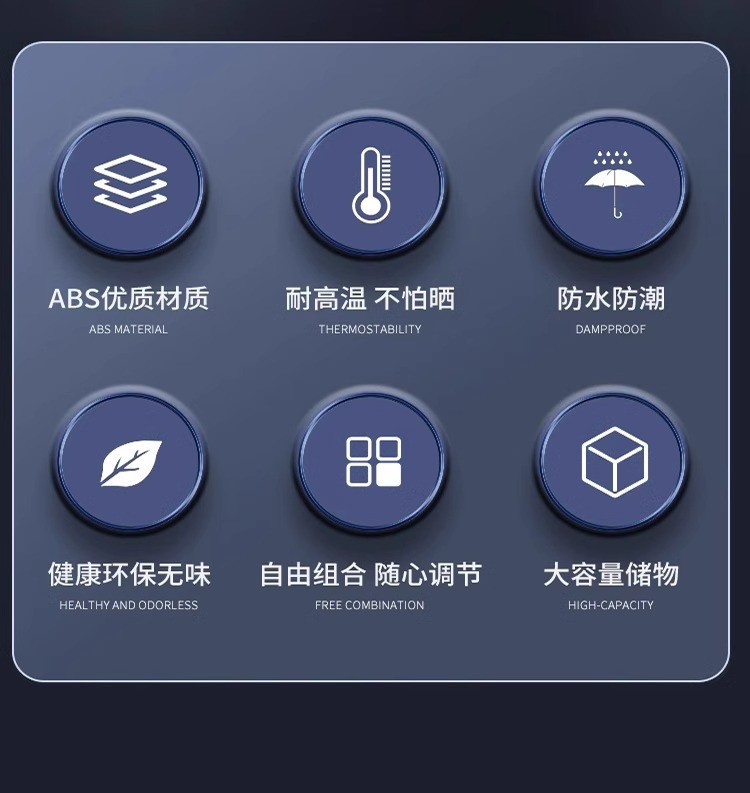 ABS优质材质
ABS MATERIAL

耐高温 不怕晒
THERMOSTABILITY

防水防潮
DAMPPROOF

健康环保无味
HEALTHY AND ODORLESS

自由组合 随心调节
FREE COMBINATION

大容量储物
HIGH-CAPACITY