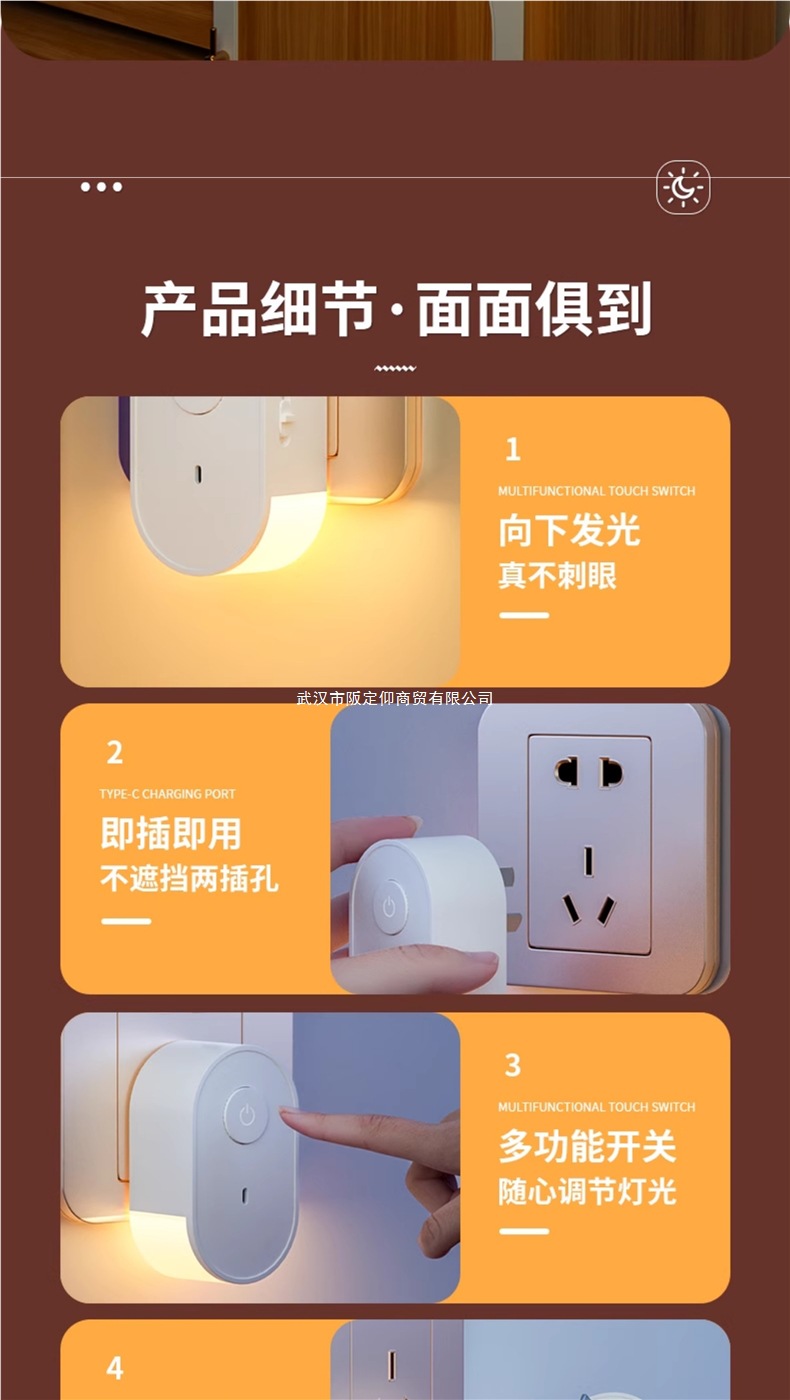 产品细节·面面俱到

1
MULTIFUNCTIONAL TOUCH SWITCH
向下发光
真不刺眼

武汉市贩定仰商贸有限公司

2
TYPE-C CHARGING PORT
即插即用
不遮挡两插孔

3
MULTIFUNCTIONAL TOUCH SWITCH
多功能开关
随心调节灯光

4