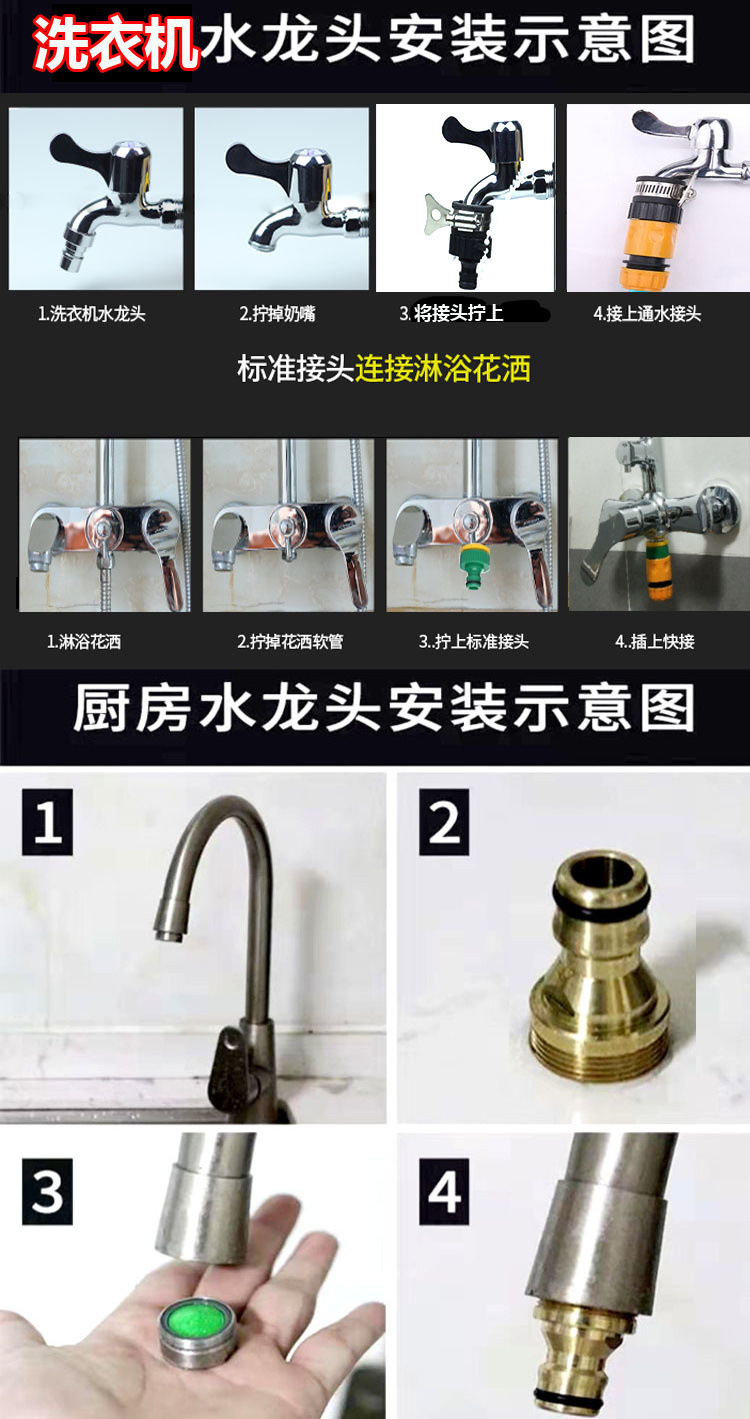 洗衣机水龙头安装示意图

1.洗衣机水龙头

2.拧掉奶嘴

3.将接头拧上

4.接上通水接头

标准接头连接淋浴花洒

1.淋浴花洒

2.拧掉花洒软管

3..拧上标准接头

4..插上快接

厨房水龙头安装示意图

1

2

3

4