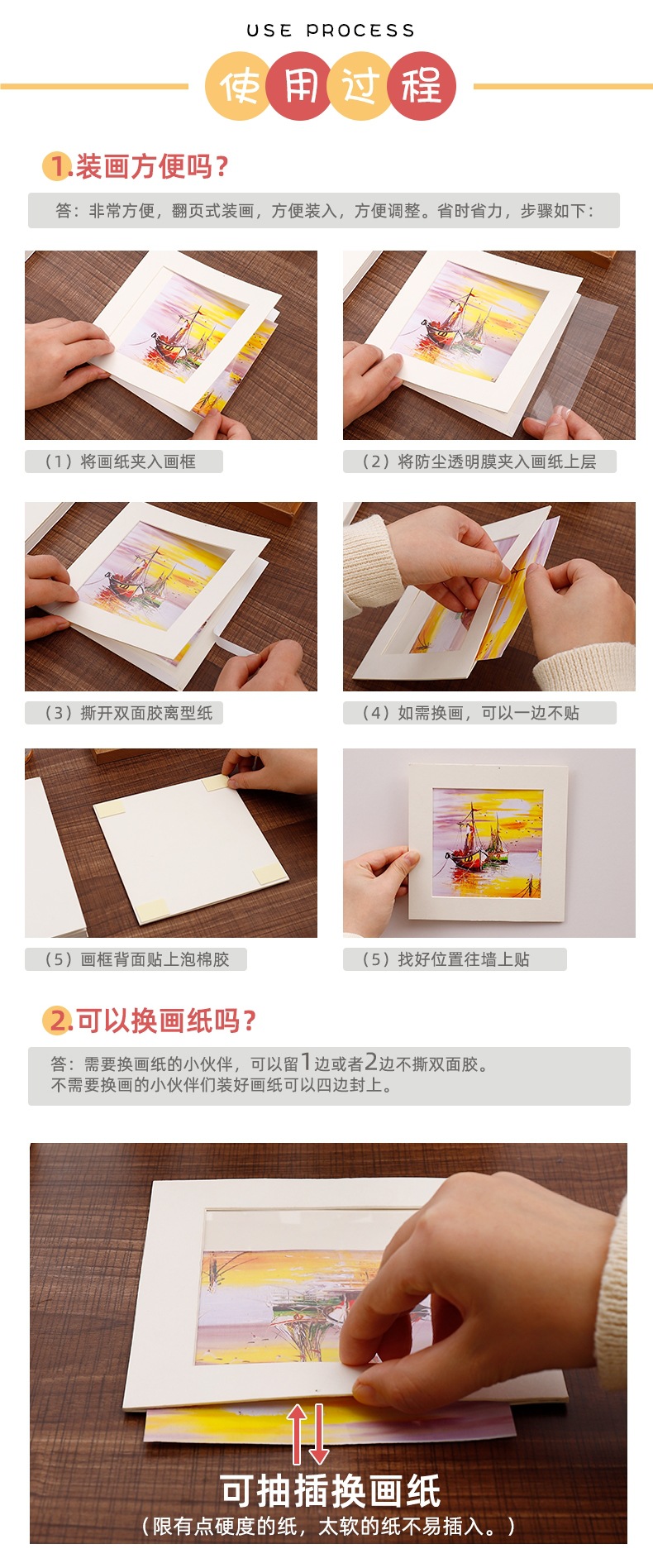 USE PROCESS

使用过程

1.装画方便吗？

答：非常方便，翻页式装画，方便装入，方便调整。省时省力，步骤如下：

（1）将画纸夹入画框

（2）将防尘透明膜夹入画纸上层

（3）撕开双面胶离型纸

（4）如需换画，可以一边不贴

（5）画框背面贴上泡棉胶

（5）找好位置往墙上贴

2.可以换画纸吗？

答：需要换画纸的小伙伴，可以留1边或者2边不撕双面胶。
不需要换画的小伙伴们装好画纸可以四边封上。

可抽插换画纸
（限有点硬度的纸，太软的纸不易插入。）