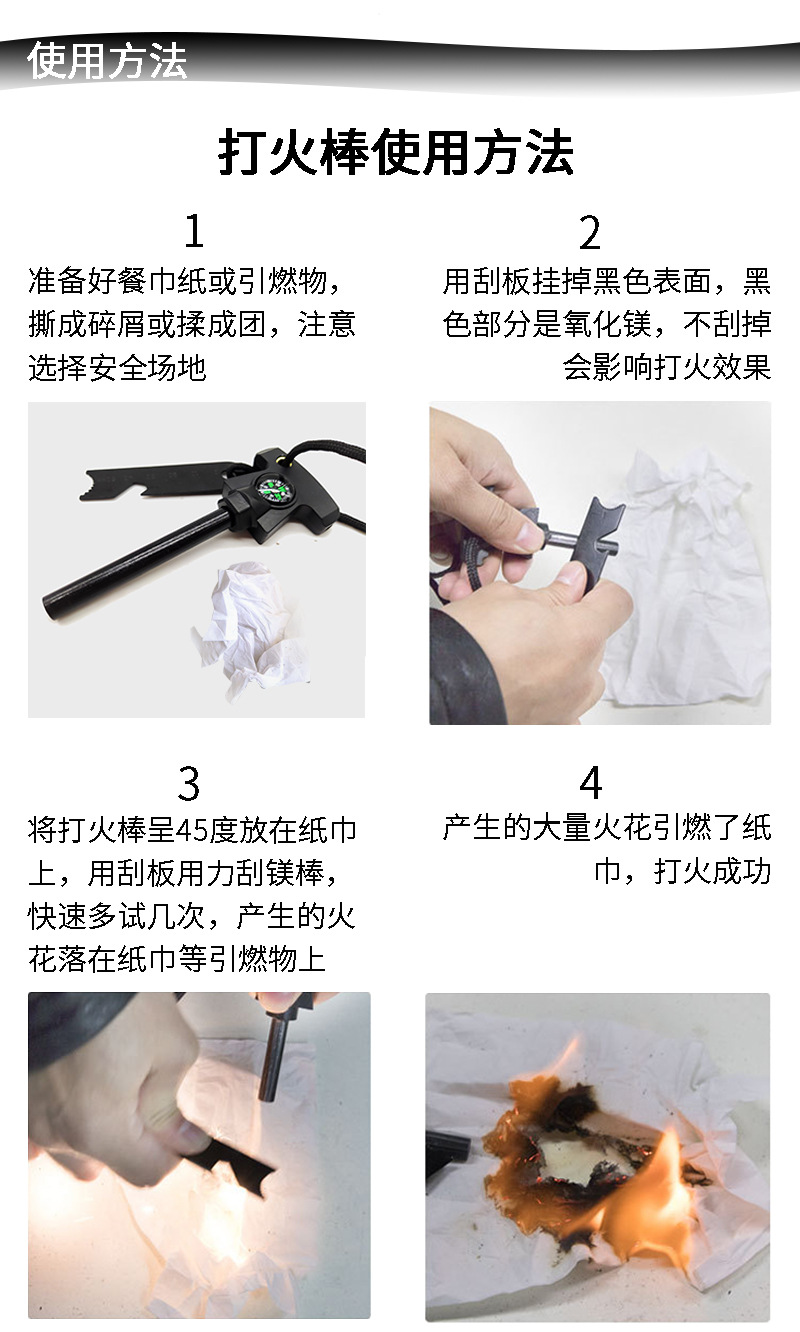 使用方法

打火棒使用方法

1
准备好餐巾纸或引燃物，撕成碎屑或揉成团，注意选择安全场地

2
用刮板挂掉黑色表面，黑色部分是氧化镁，不刮掉会影响打火效果

3
将打火棒呈45度放在纸巾上，用刮板用力刮镁棒，快速多试几次，产生的火花落在纸巾等引燃物上

4
产生的大量火花引燃了纸巾，打火成功