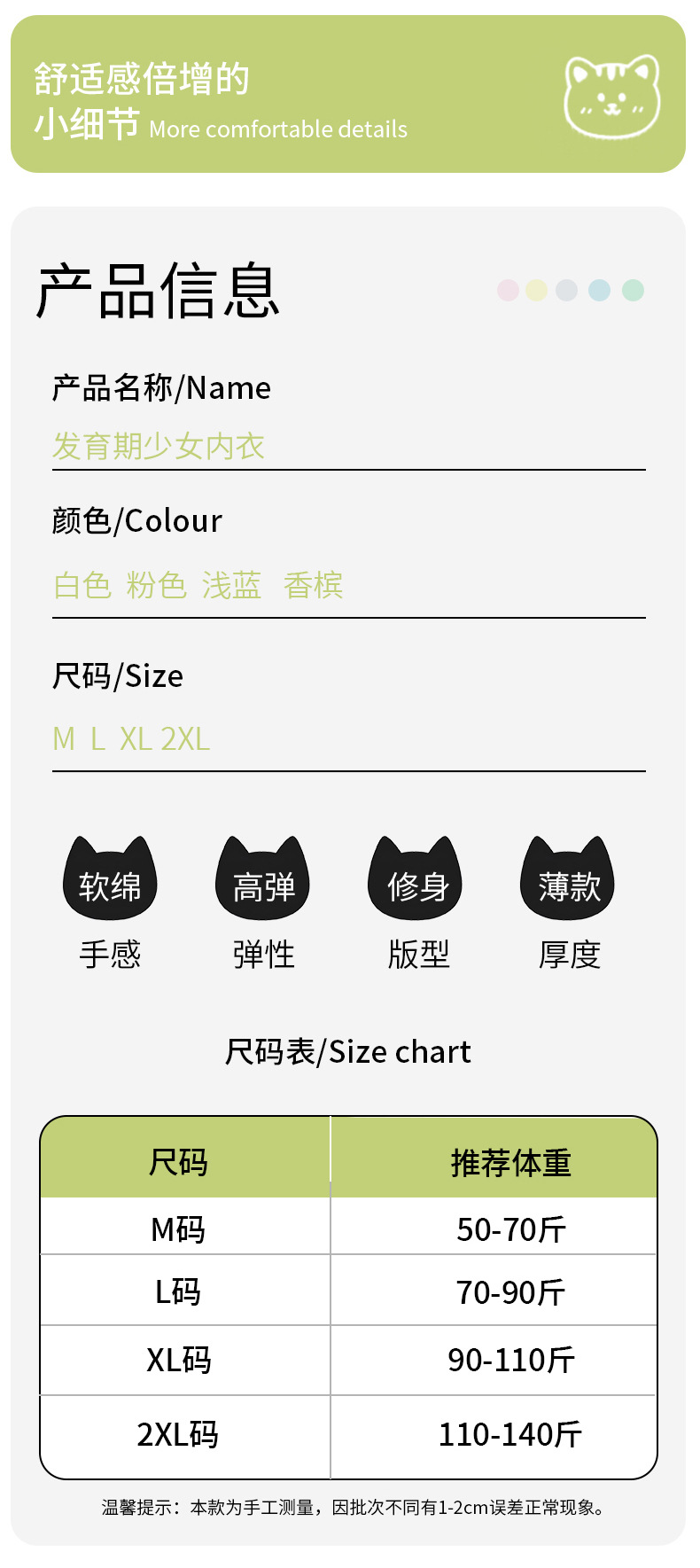 舒适感倍增的
小细节 More comfortable details

产品信息

产品名称/Name
发育期少女内衣

颜色/Colour
白色 粉色 浅蓝 香槟

尺码/Size
M L XL 2XL

软绵
手感

高弹
弹性

修身
版型

薄款
厚度

尺码表/Size chart

| 尺码 | 推荐体重 |
|---|---|
| M码 | 50-70斤 |
| L码 | 70-90斤 |
| XL码 | 90-110斤 |
| 2XL码 | 110-140斤 |

温馨提示：本款为手工测量，因批次不同有1-2cm误差正常现象。