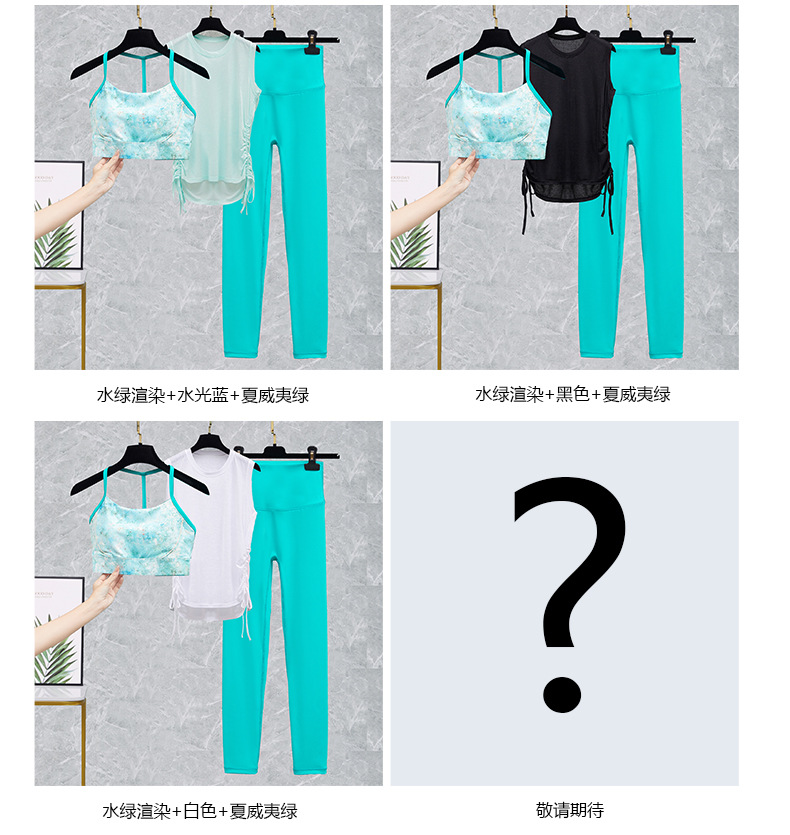 水绿渲染+水光蓝+夏威夷绿

水绿渲染+黑色+夏威夷绿

水绿渲染+白色+夏威夷绿

?

敬请期待