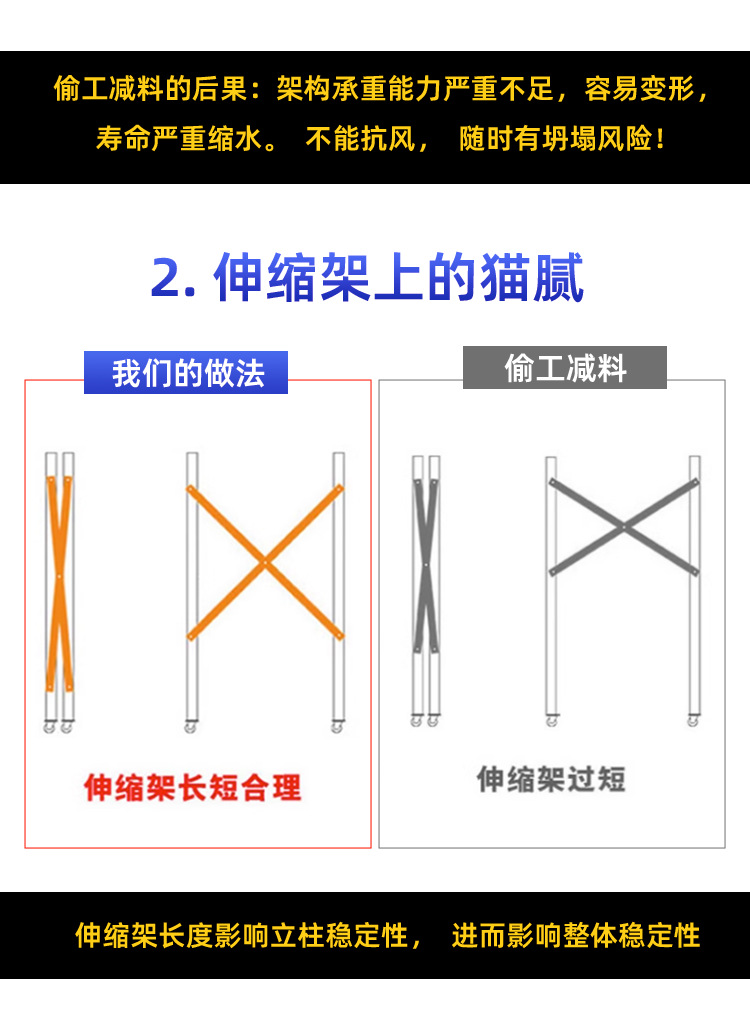 偷工减料的后果：架构承重能力严重不足，容易变形，寿命严重缩水。 不能抗风， 随时有坍塌风险！

2. 伸缩架上的猫腻

我们的做法

伸缩架长短合理

偷工减料

伸缩架过短

伸缩架长度影响立柱稳定性， 进而影响整体稳定性