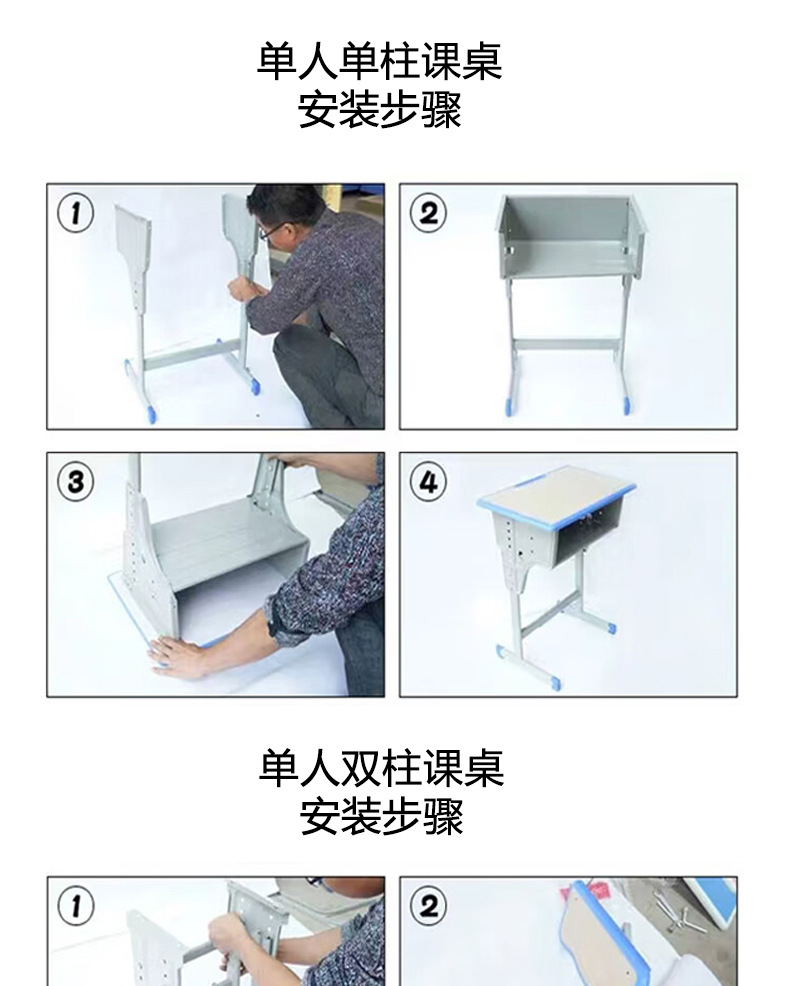 单人单柱课桌
安装步骤

1

2

3

4

单人双柱课桌
安装步骤

1

2