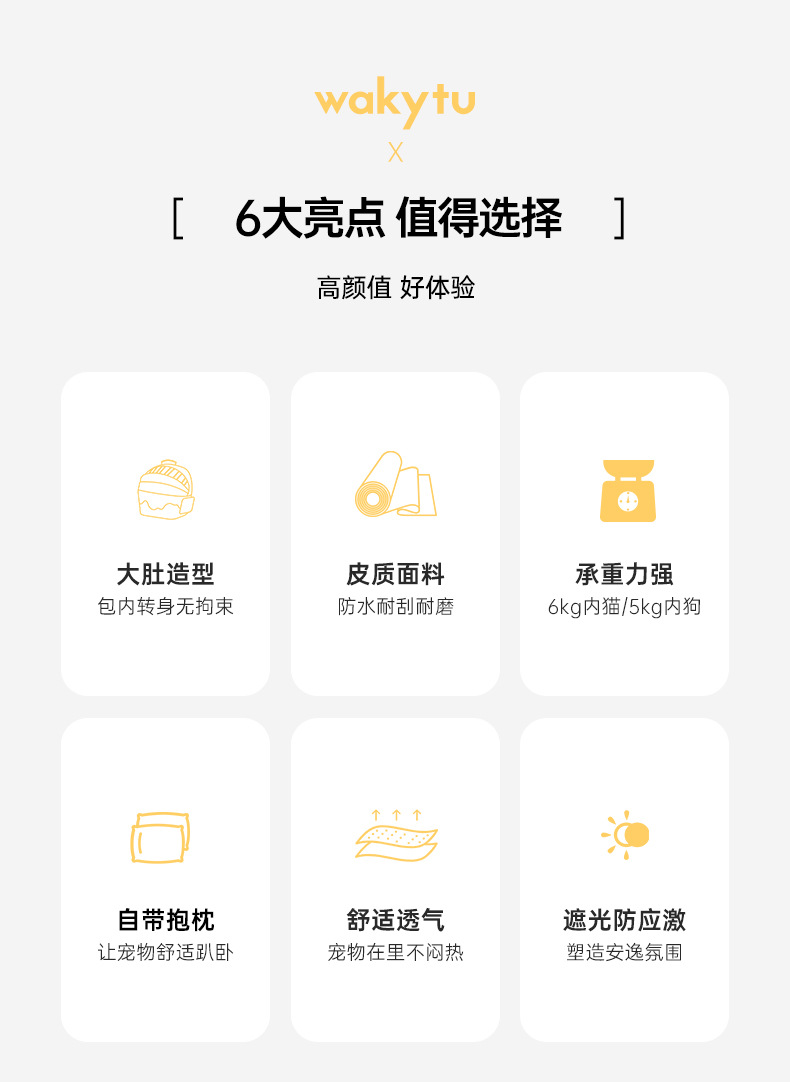 wakytu
X

[ 6大亮点 值得选择 ]

高颜值 好体验

大肚造型
包内转身无拘束

皮质面料
防水耐刮耐磨

承重力强
6kg内猫/5kg内狗

自带抱枕
让宠物舒适趴卧

舒适透气
宠物在里不闷热

遮光防应激
塑造安逸氛围