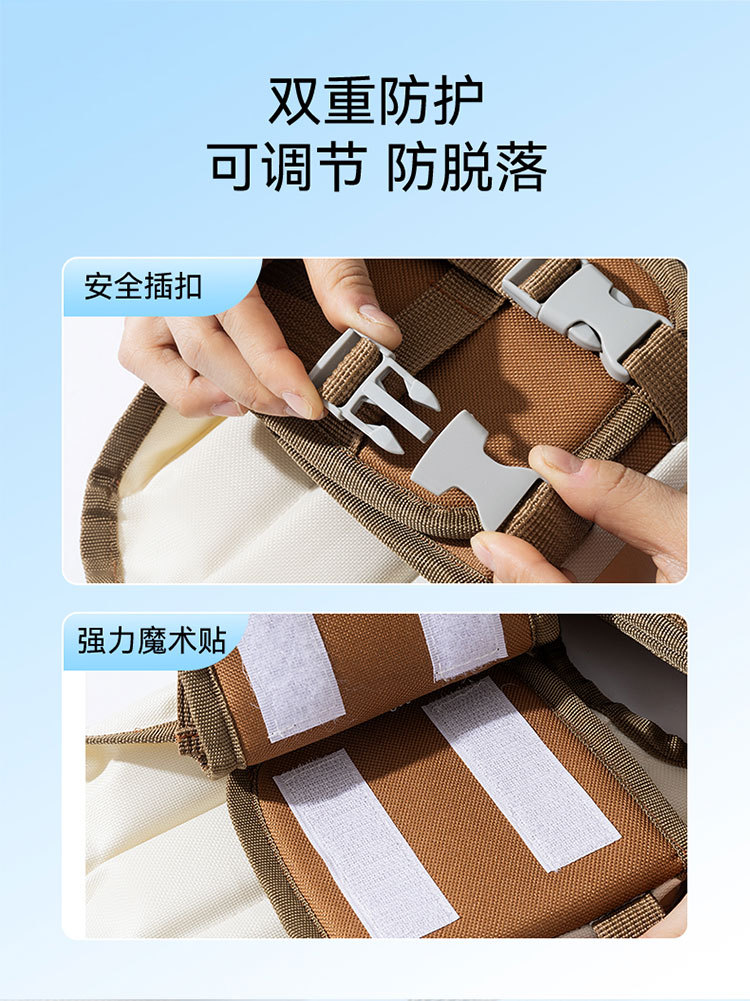 双重防护
可调节 防脱落

安全插扣

强力魔术贴