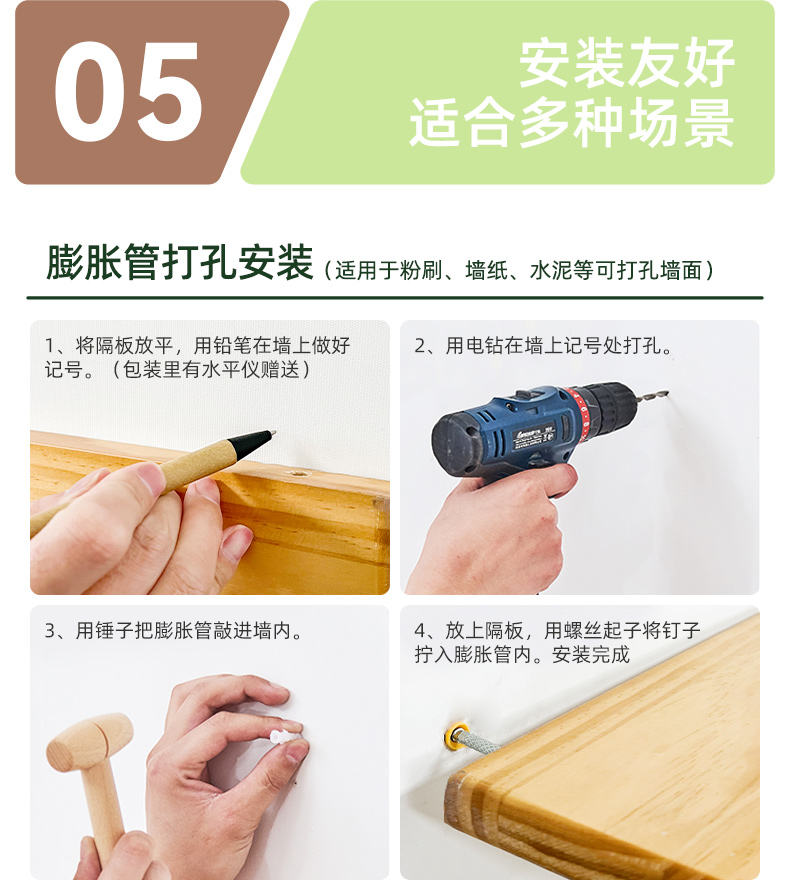 05

安装友好
适合多种场景

膨胀管打孔安装（适用于粉刷、墙纸、水泥等可打孔墙面）

1、将隔板放平，用铅笔在墙上做好记号。（包装里有水平仪赠送）

2、用电钻在墙上记号处打孔。

3、用锤子把膨胀管敲进墙内。

4、放上隔板，用螺丝起子将钉子拧入膨胀管内。安装完成