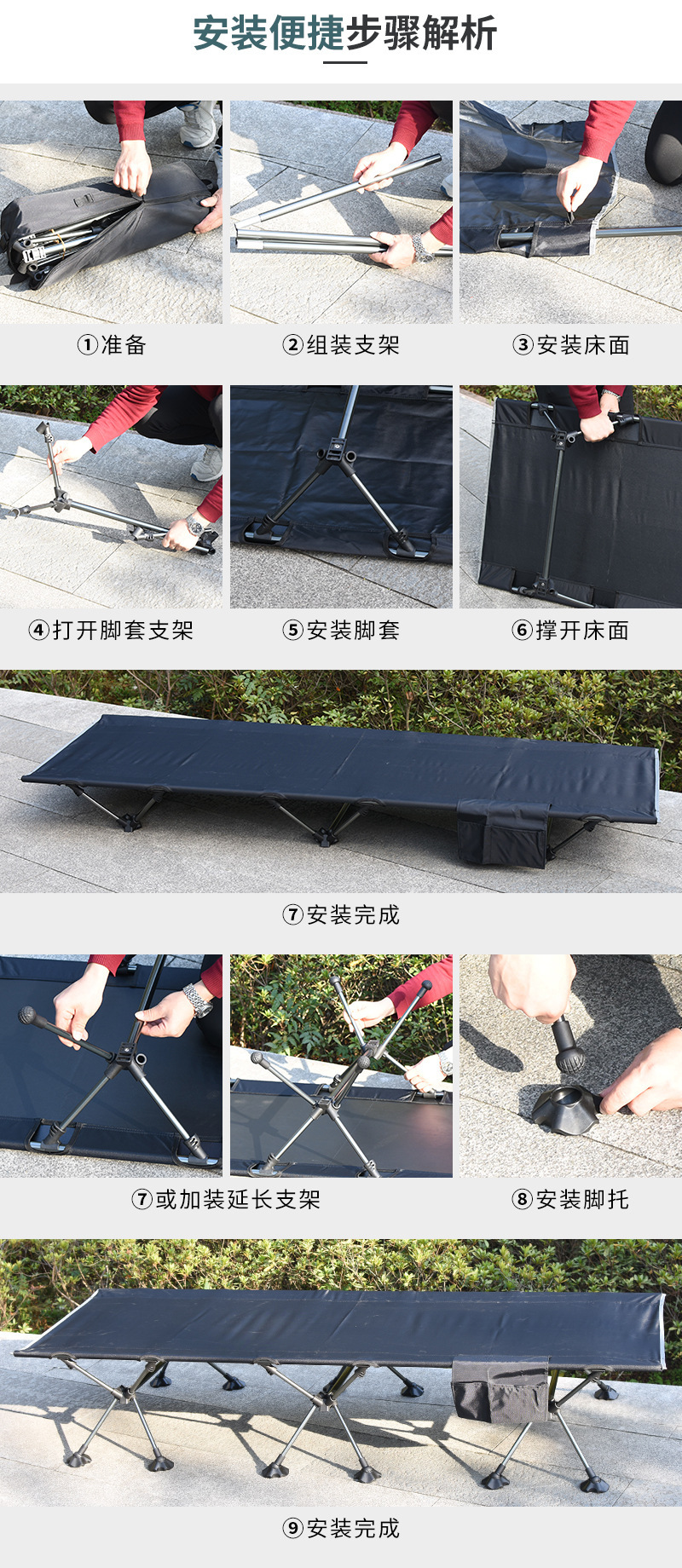 安装便捷步骤解析

①准备

②组装支架

③安装床面

④打开脚套支架

⑤安装脚套

⑥撑开床面

⑦安装完成

⑦或加装延长支架

⑧安装脚托

⑨安装完成