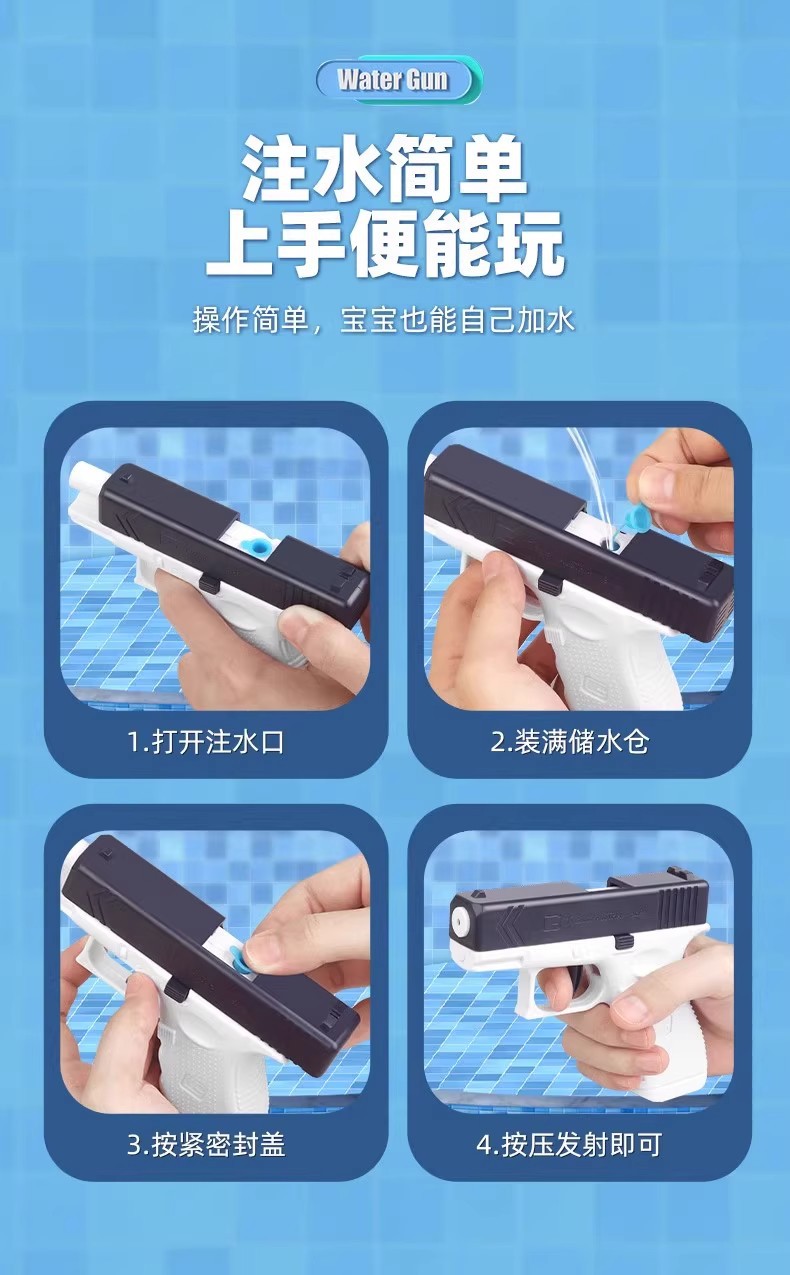 Water Gun

注水简单
上手便能玩

操作简单，宝宝也能自己加水

1.打开注水口

2.装满储水仓

3.按紧密封盖

4.按压发射即可