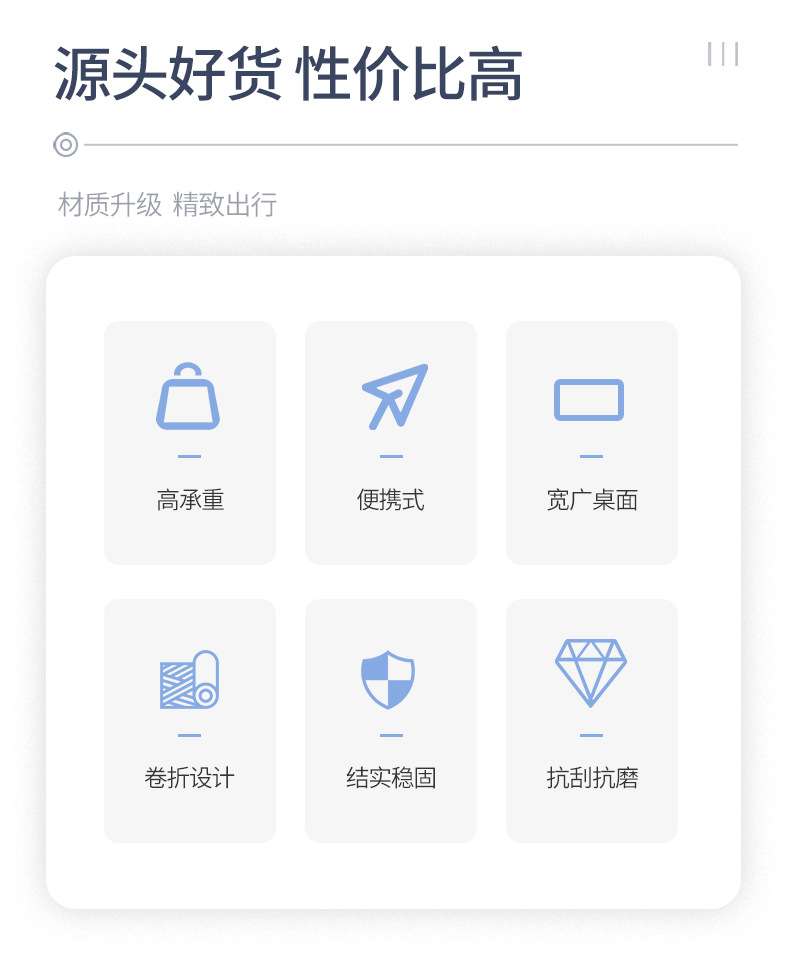 源头好货 性价比高

材质升级 精致出行

高承重

便携式

宽广桌面

卷折设计

结实稳固

抗刮抗磨