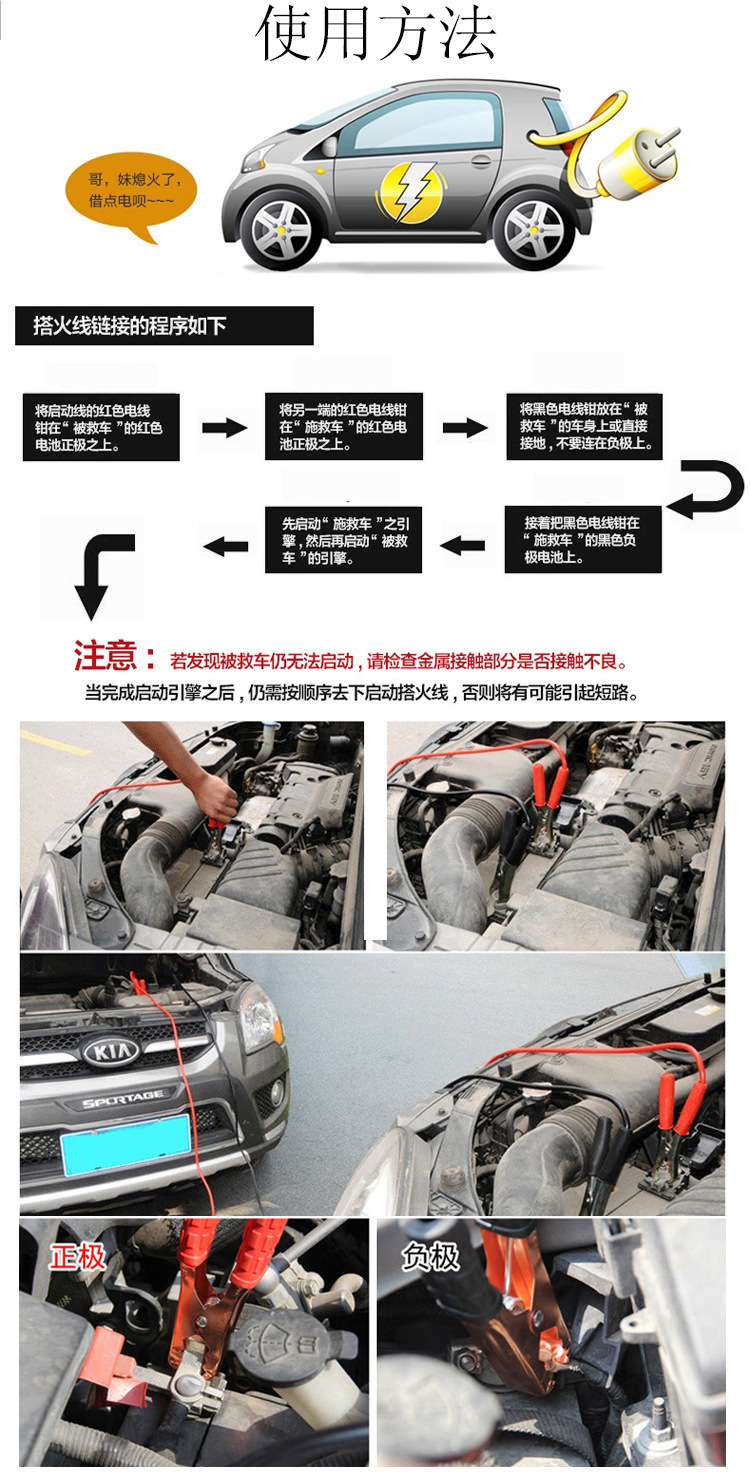 使用方法

哥，妹熄火了，借点电呗~~~

搭火线链接的程序如下

将启动线的红色电线钳在“被救车”的红色电池正极之上。

将另一端的红色电线钳在“施救车”的红色电池正极之上。

将黑色电线钳放在“被救车”的车身上或直接接地，不要连在负极上。

接着把黑色电线钳在“施救车”的黑色负极电池上。

先启动“施救车”之引擎，然后再启动“被救车”的引擎。

注意：若发现被救车仍无法启动，请检查金属接触部分是否接触不良。

当完成启动引擎之后，仍需按顺序去下启动搭火线，否则将有可能引起短路。

KIA

SPORTAGE

正极

负极