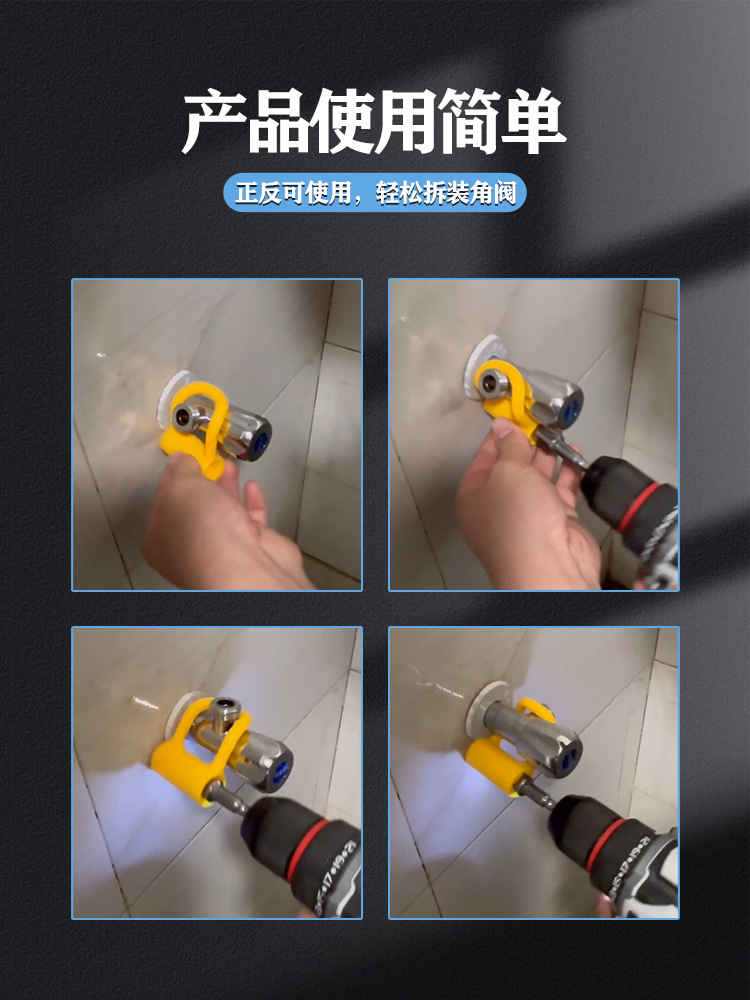 产品使用简单

正反可使用，轻松拆装角阀