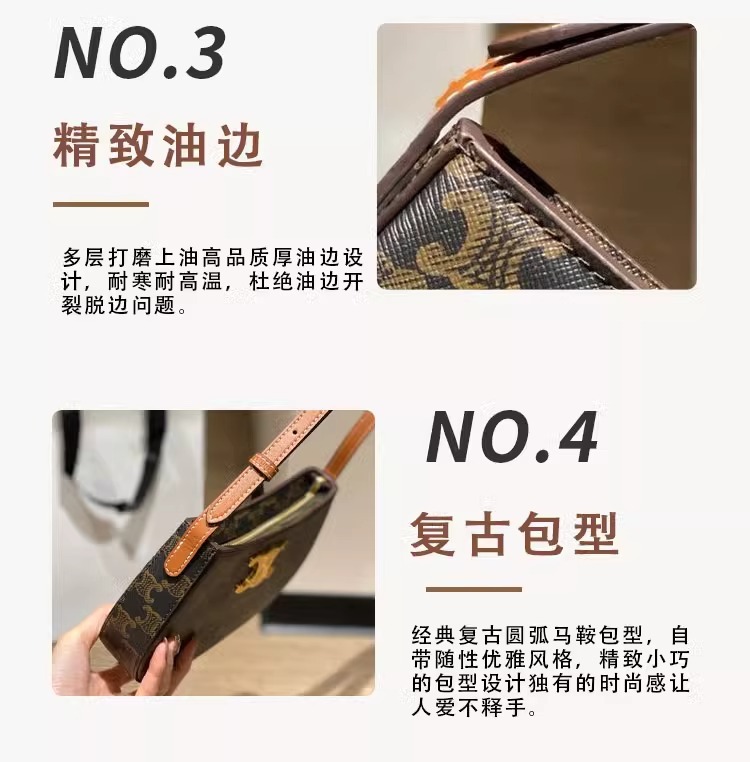 NO.3

精致油边

多层打磨上油高品质厚油边设计，耐寒耐高温，杜绝油边开裂脱边问题。

NO.4

复古包型

经典复古圆弧马鞍包型，自带随性优雅风格，精致小巧的包型设计独有的时尚感让人爱不释手。