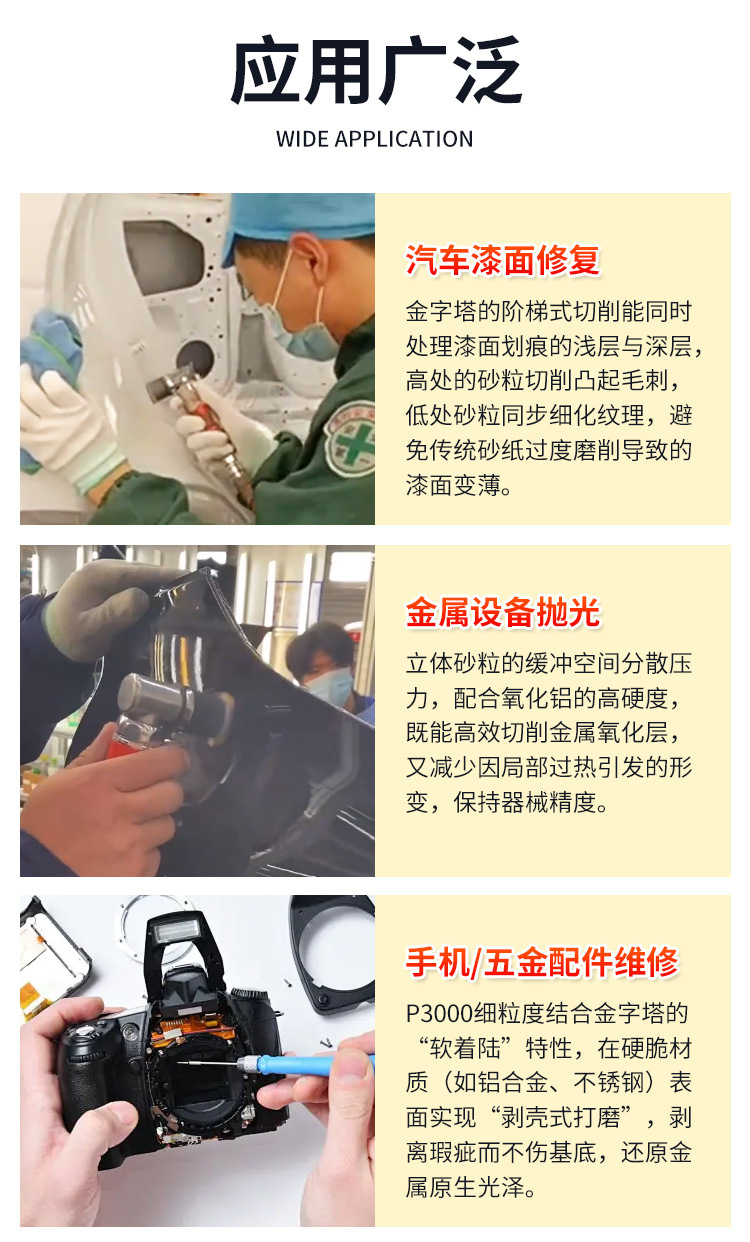 应用广泛
WIDE APPLICATION

汽车漆面修复
金字塔的阶梯式切削能同时处理漆面划痕的浅层与深层，高处的砂粒切削凸起毛刺，低处砂粒同步细化纹理，避免传统砂纸过度磨削导致的漆面变薄。

金属设备抛光
立体砂粒的缓冲空间分散压力，配合氧化铝的高硬度，既能高效切削金属氧化层，又减少因局部过热引发的形变，保持器械精度。

手机/五金配件维修
P3000细粒度结合金字塔的“软着陆”特性，在硬脆材质（如铝合金、不锈钢）表面实现“剥壳式打磨”，剥离瑕疵而不伤基底，还原金属原生光泽。