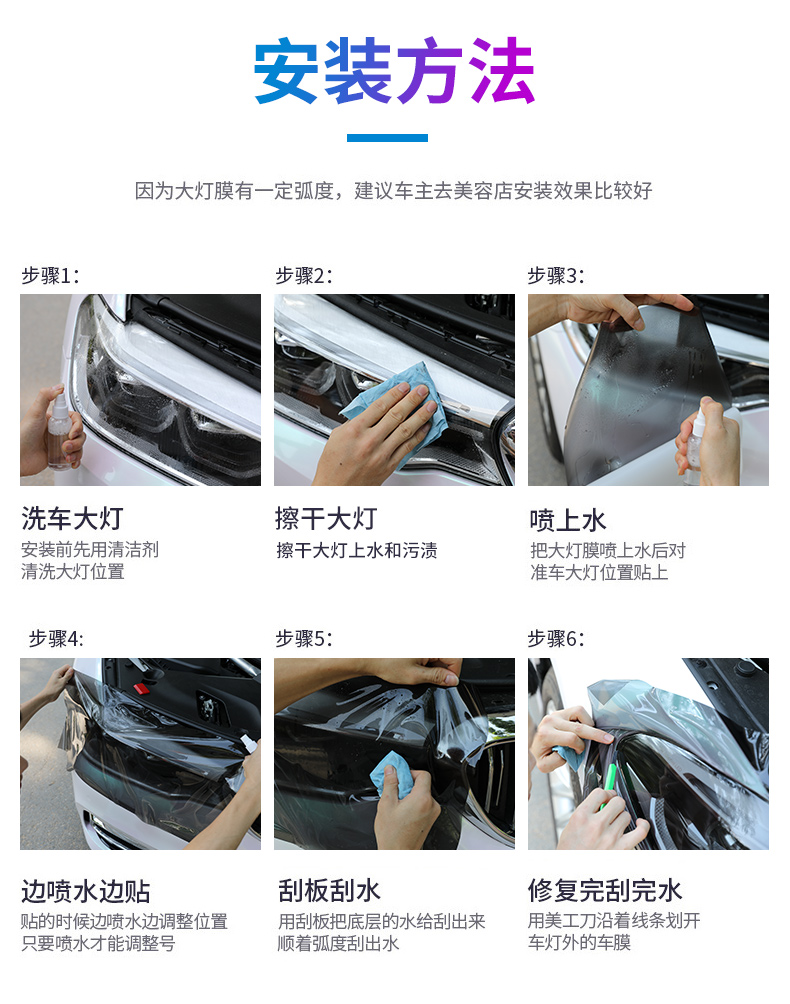 安装方法

因为大灯膜有一定弧度，建议车主去美容店安装效果比较好

步骤1:

洗车大灯

安装前先用清洁剂清洗大灯位置

步骤2:

擦干大灯

擦干大灯上水和污渍

步骤3:

喷上水

把大灯膜喷上水后对准车大灯位置贴上

步骤4:

边喷水边贴

贴的时候边喷水边调整位置只要喷水才能调整号

步骤5:

刮板刮水

用刮板把底层的水给刮出来顺着弧度刮出水

步骤6:

修复完刮完水

用美工刀沿着线条划开车灯外的车膜