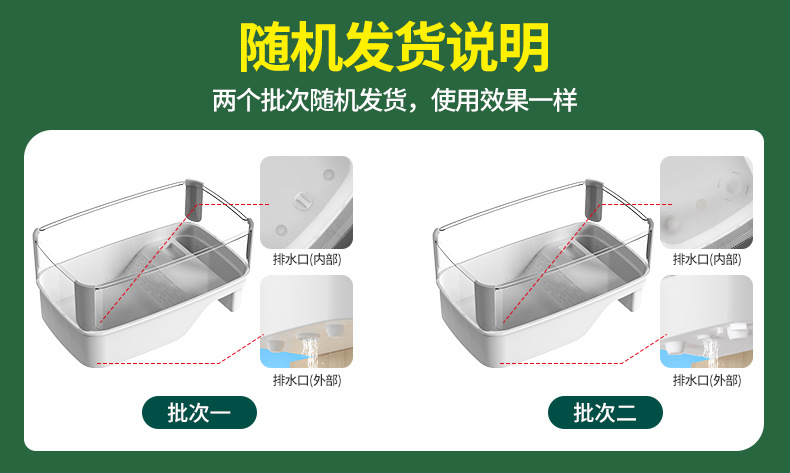 随机发货说明

两个批次随机发货，使用效果一样

排水口(内部)

排水口(外部)

批次一

排水口(内部)

排水口(外部)

批次二