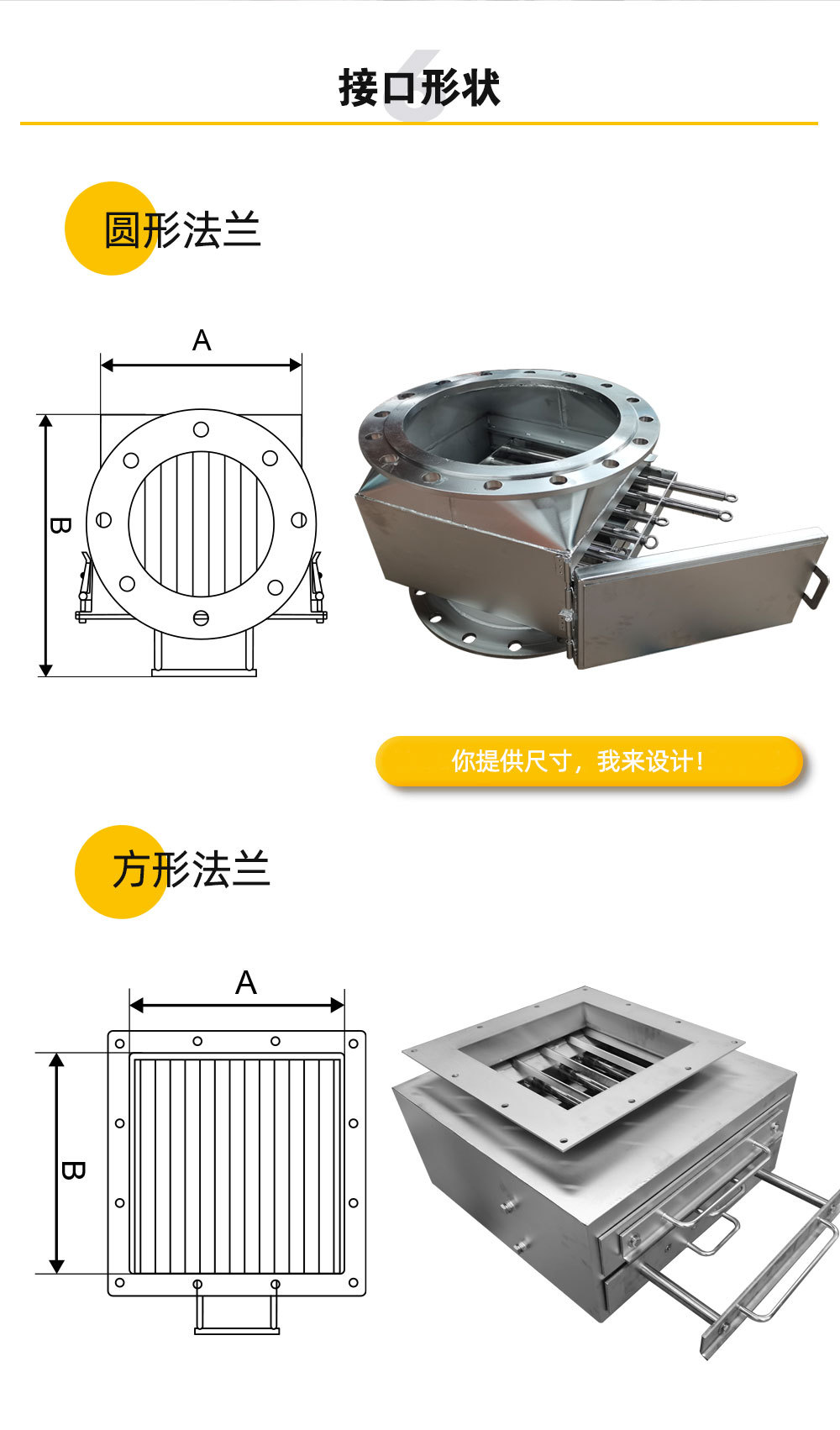 6
接口形状

圆形法兰

A

B

你提供尺寸，我来设计！

方形法兰

A

B